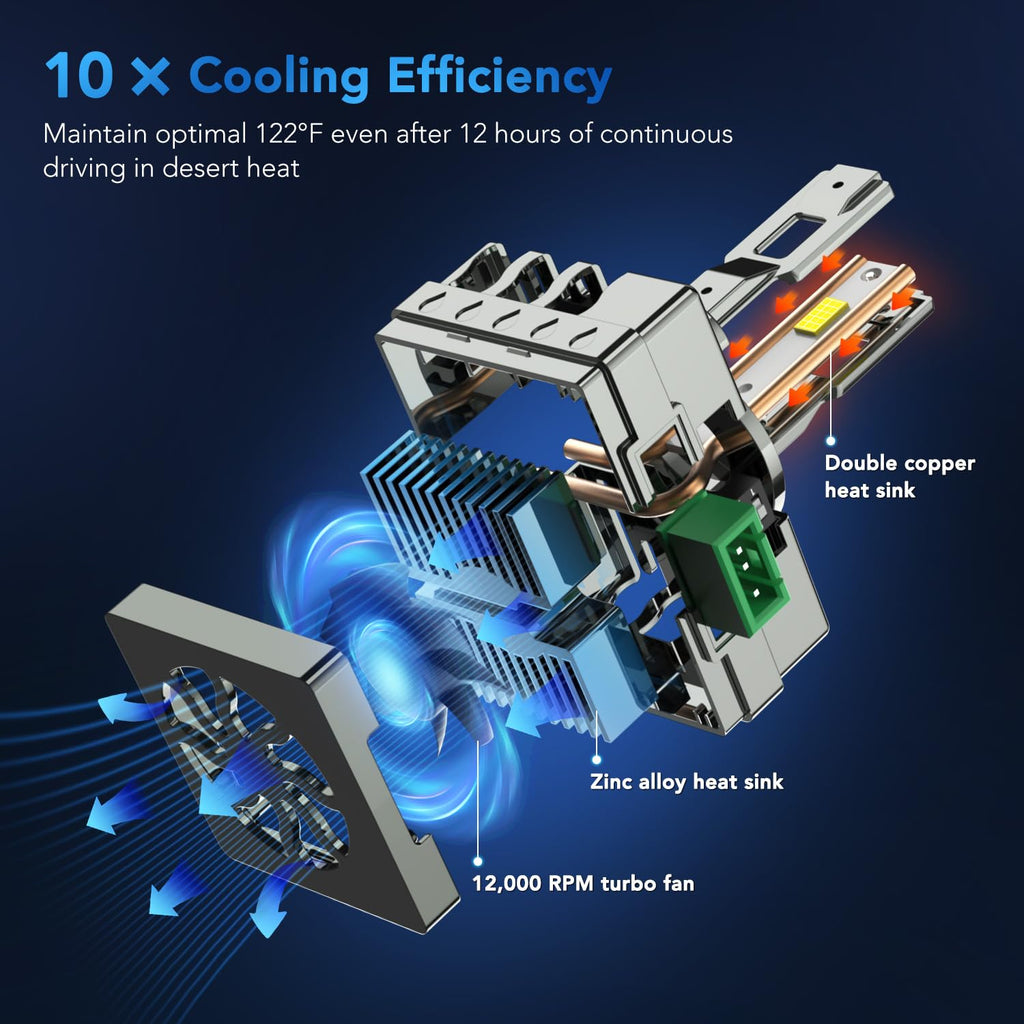 10 × Cooling Efficiency

Maintain optimal 122°F even after 12 hours of continuous driving in desert heat

Double copper heat sink

Zinc alloy heat sink

12,000 RPM turbo fan