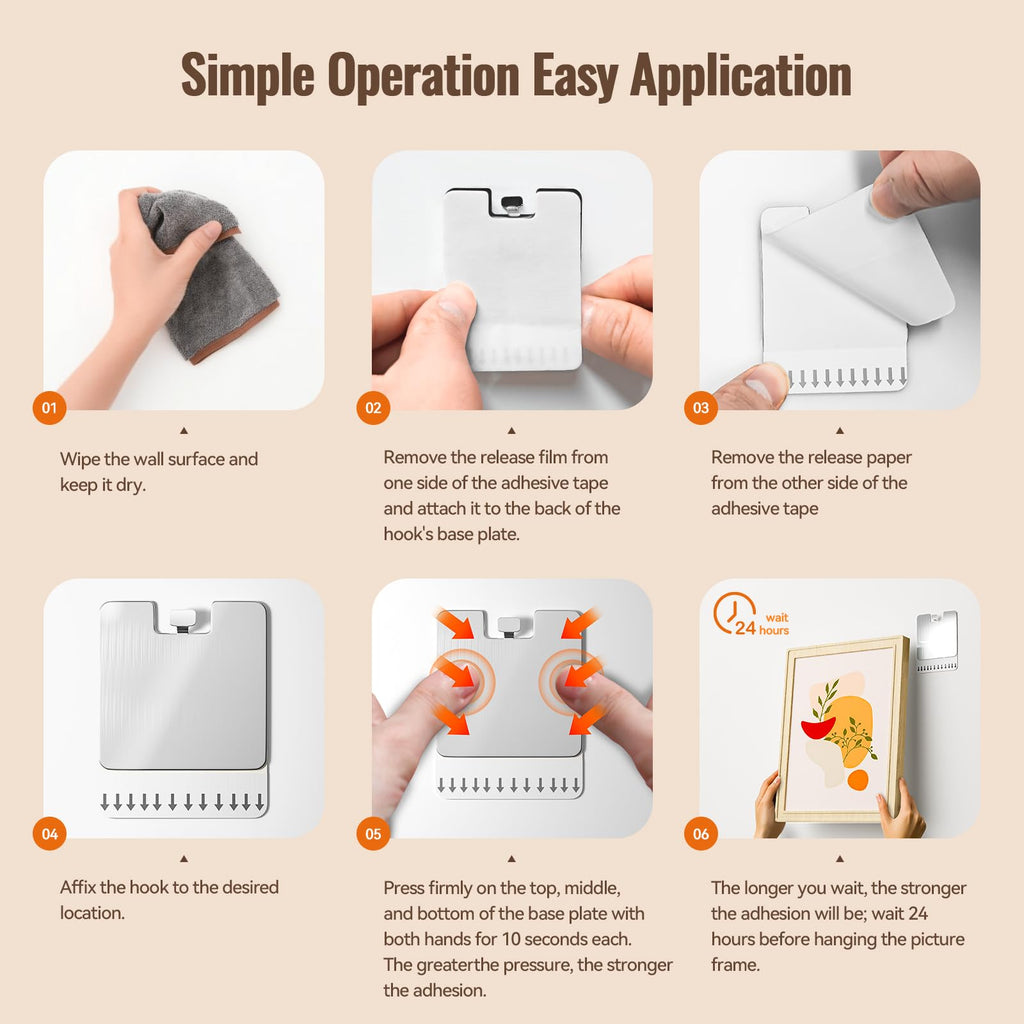 Simple Operation Easy Application

01

Wipe the wall surface and keep it dry.

02

Remove the release film from one side of the adhesive tape and attach it to the back of the hook's base plate.

03

Remove the release paper from the other side of the adhesive tape

04

Affix the hook to the desired location.

05

Press firmly on the top, middle, and bottom of the base plate with both hands for 10 seconds each. The greaterthe pressure, the stronger the adhesion.

24 wait hours

06

The longer you wait, the stronger the adhesion will be; wait 24 hours before hanging the picture frame.