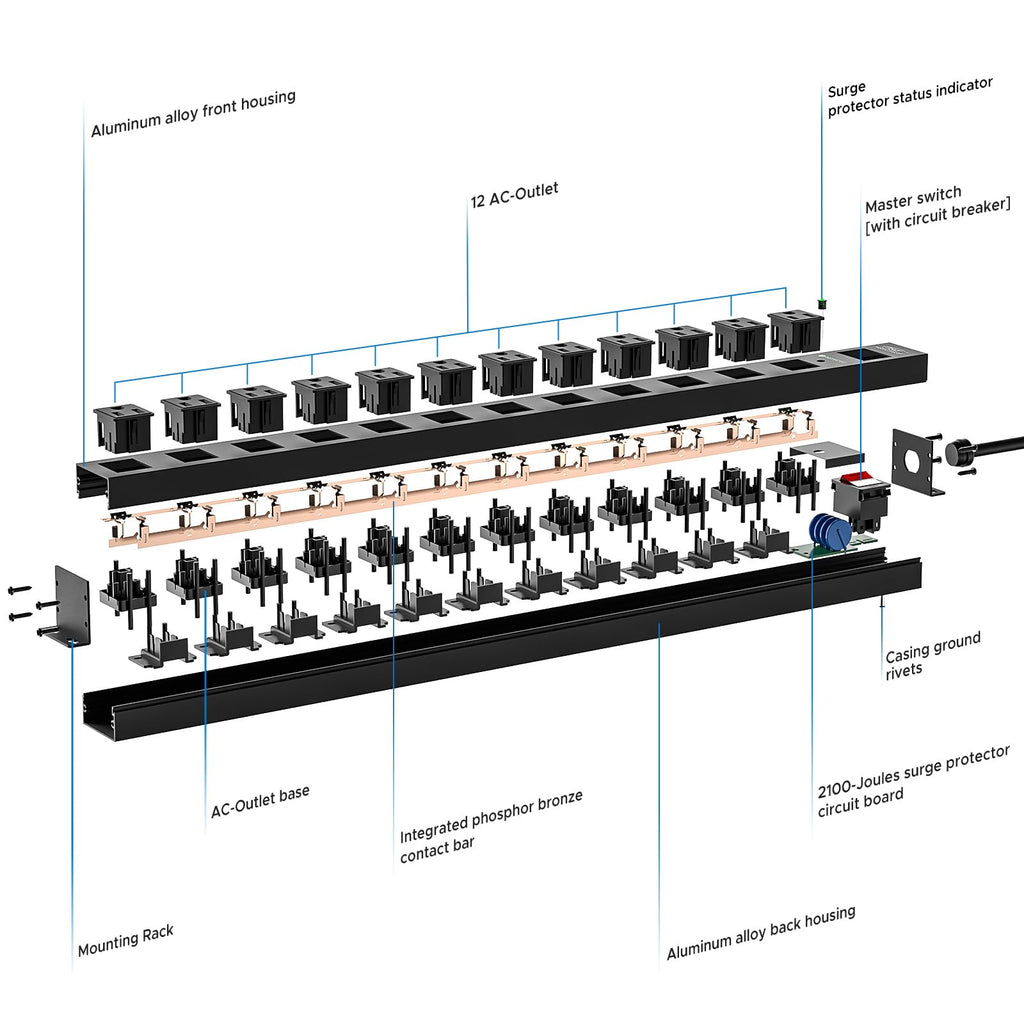 Aluminum alloy front housing

Surge
protector status indicator

12 AC-Outlet

Master switch
[with circuit breaker]

Casing ground
rivets

2100-Joules surge protector
circuit board

AC-Outlet base

Integrated phosphor bronze
contact bar

Mounting Rack

Aluminum alloy back housing