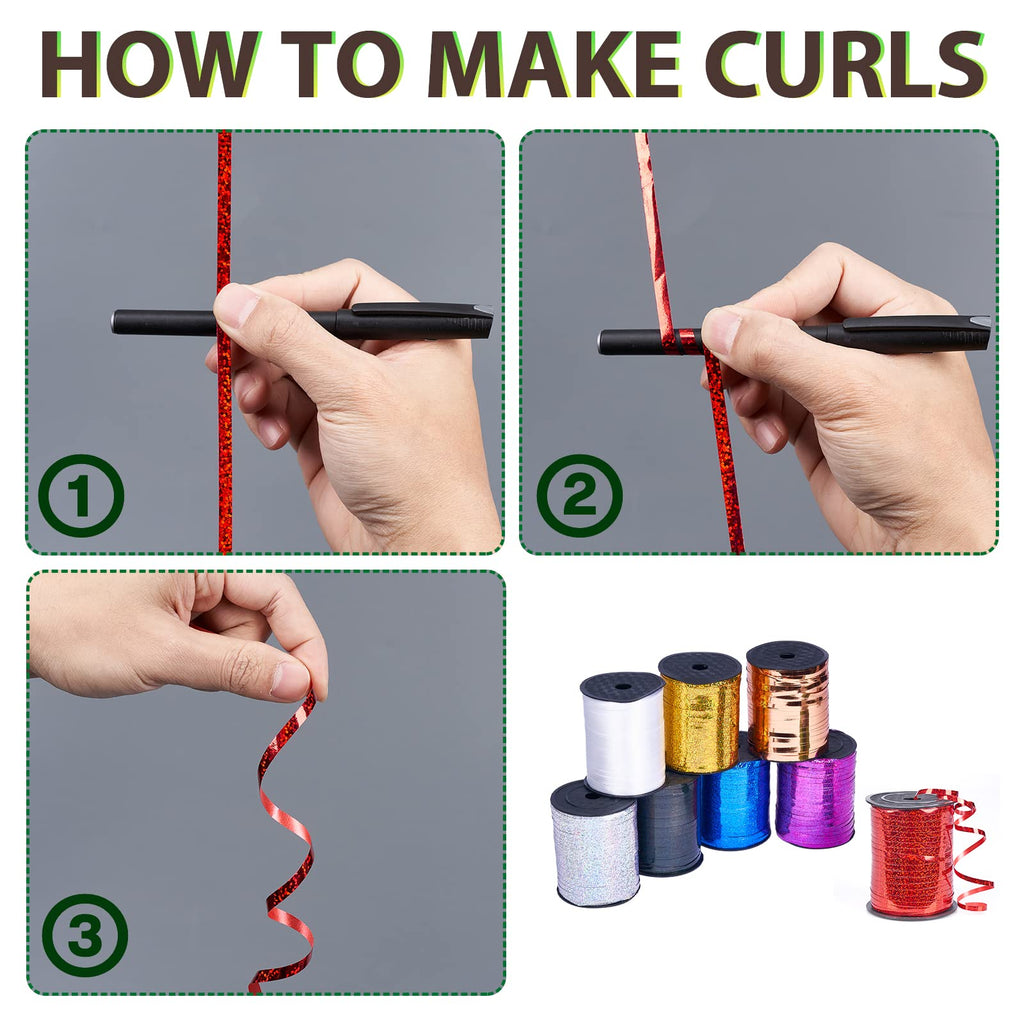 HOW TO MAKE CURLS

①

②

③