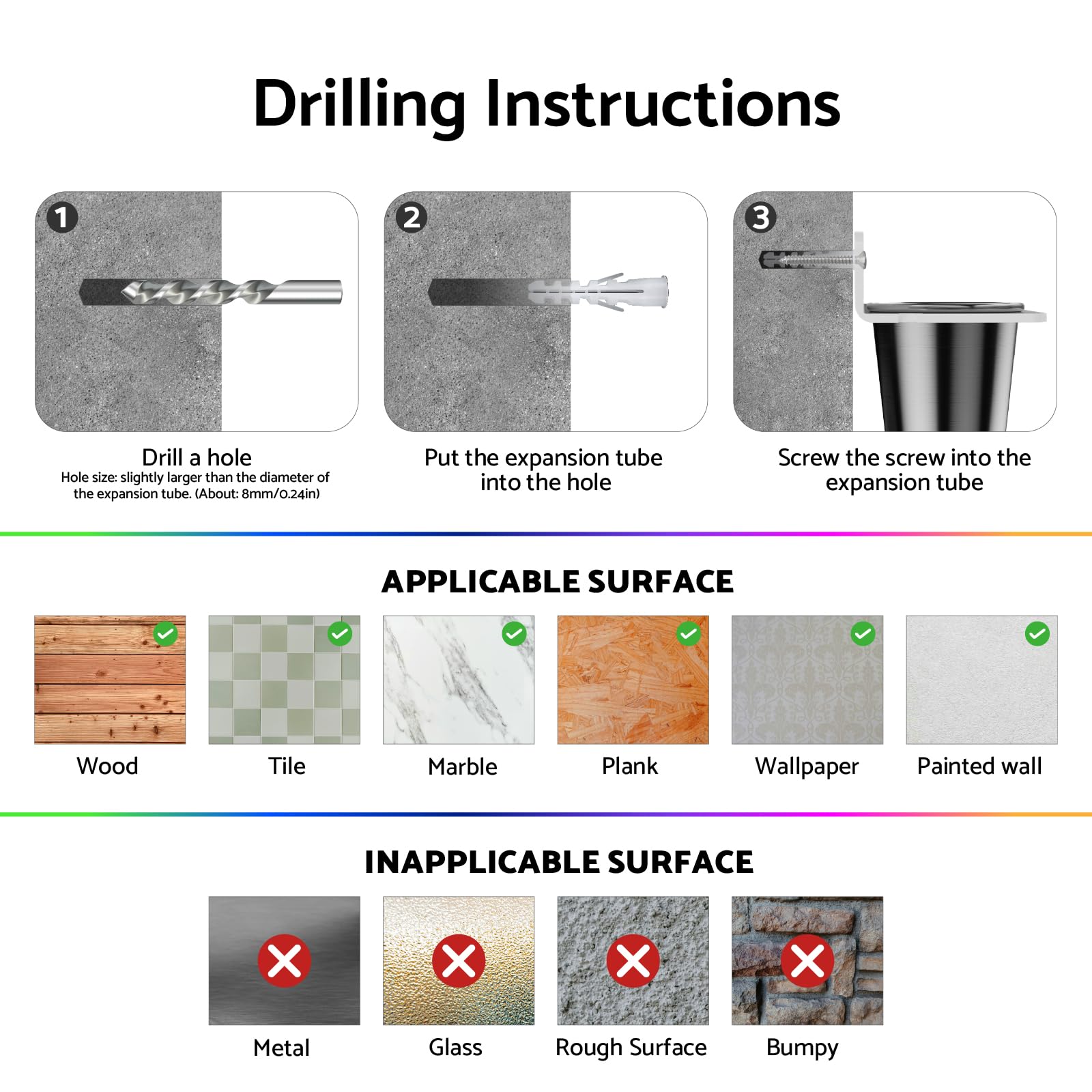 Drilling Instructions

1

Drill a hole
Hole size: slightly larger than the diameter of the expansion tube. (About: 8mm/0.24in)

2

Put the expansion tube into the hole

3

Screw the screw into the expansion tube

APPLICABLE SURFACE

Wood

Tile

Marble

Plank

Wallpaper

Painted wall

INAPPLICABLE SURFACE

Metal

Glass

Rough Surface

Bumpy