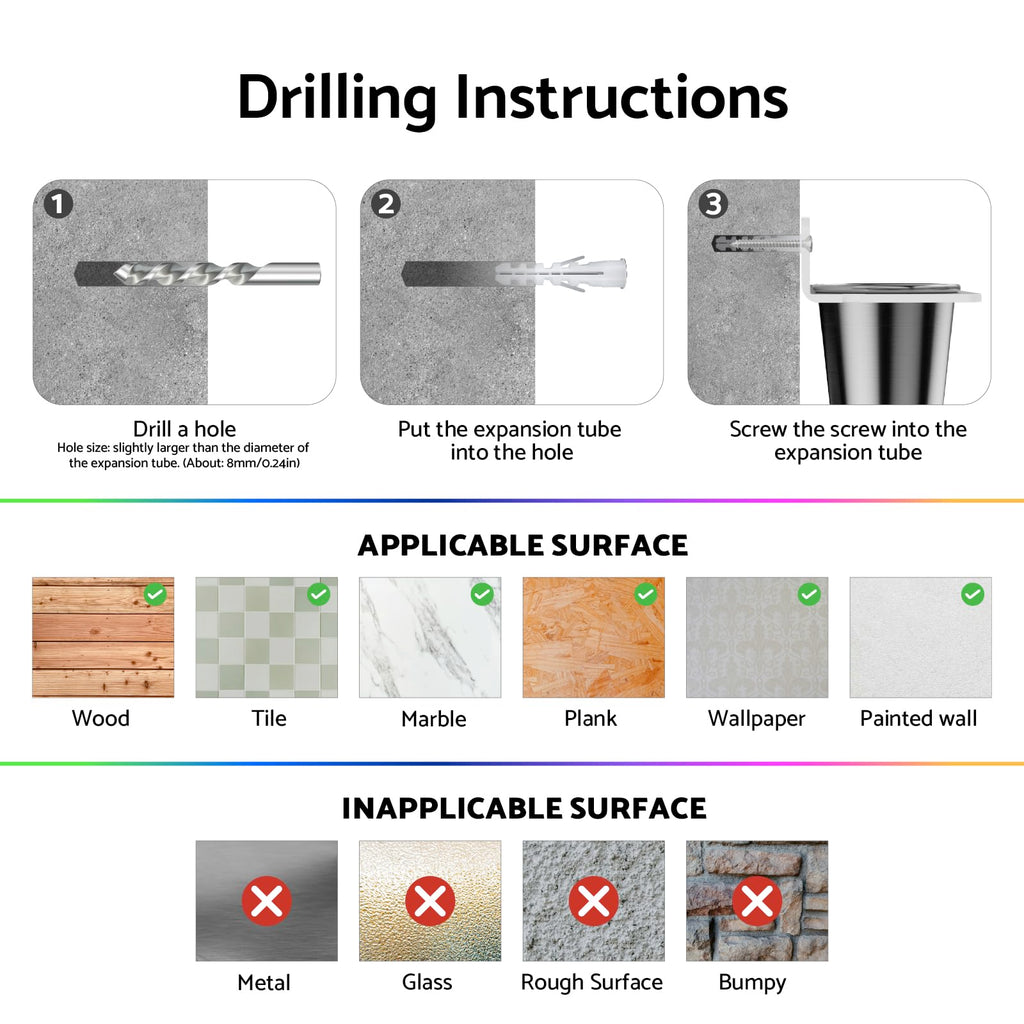 Drilling Instructions

1

Drill a hole
Hole size: slightly larger than the diameter of the expansion tube. (About: 8mm/0.24in)

2

Put the expansion tube into the hole

3

Screw the screw into the expansion tube

APPLICABLE SURFACE

Wood

Tile

Marble

Plank

Wallpaper

Painted wall

INAPPLICABLE SURFACE

Metal

Glass

Rough Surface

Bumpy