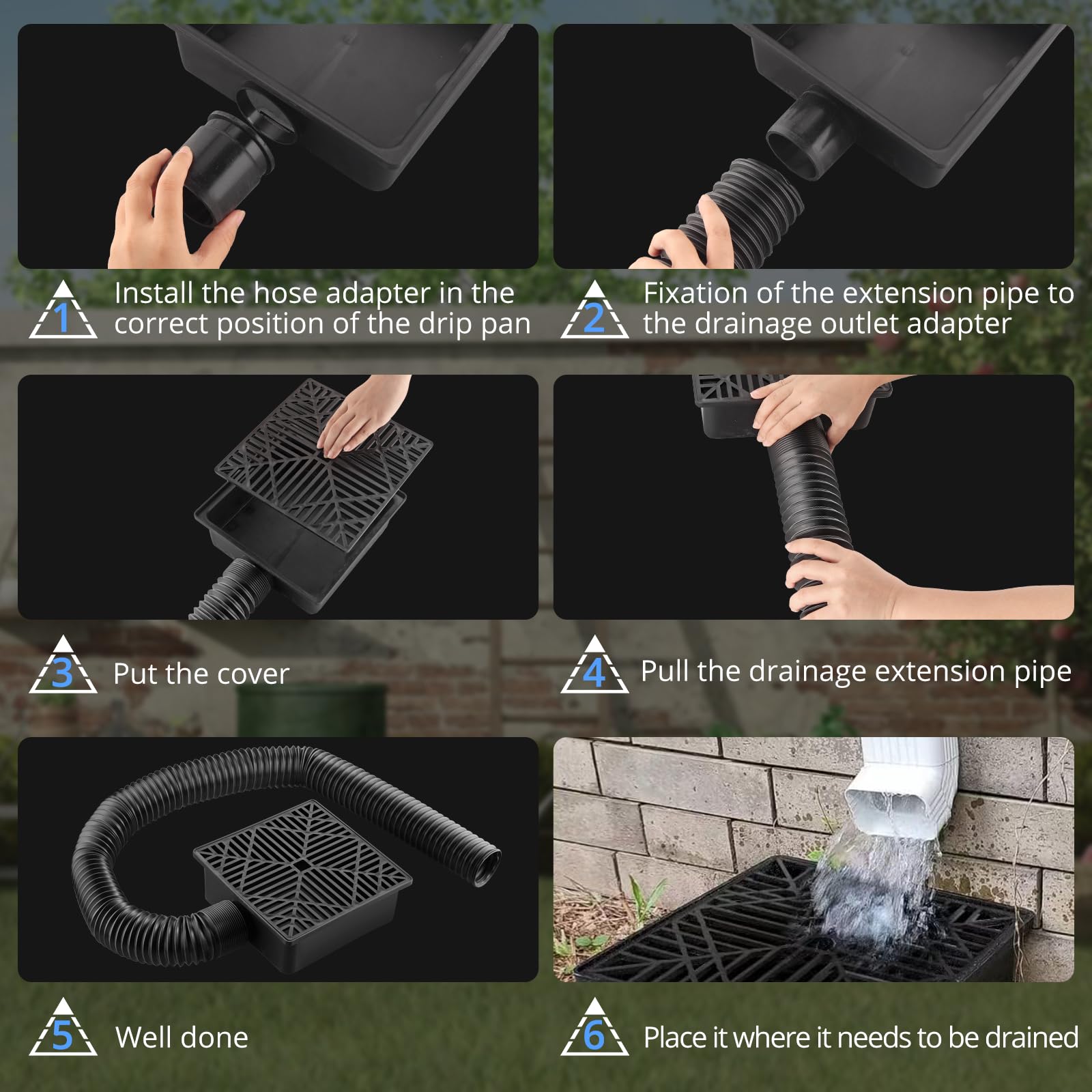 1 Install the hose adapter in the correct position of the drip pan

2 Fixation of the extension pipe to the drainage outlet adapter

3 Put the cover

4 Pull the drainage extension pipe

5 Well done

6 Place it where it needs to be drained