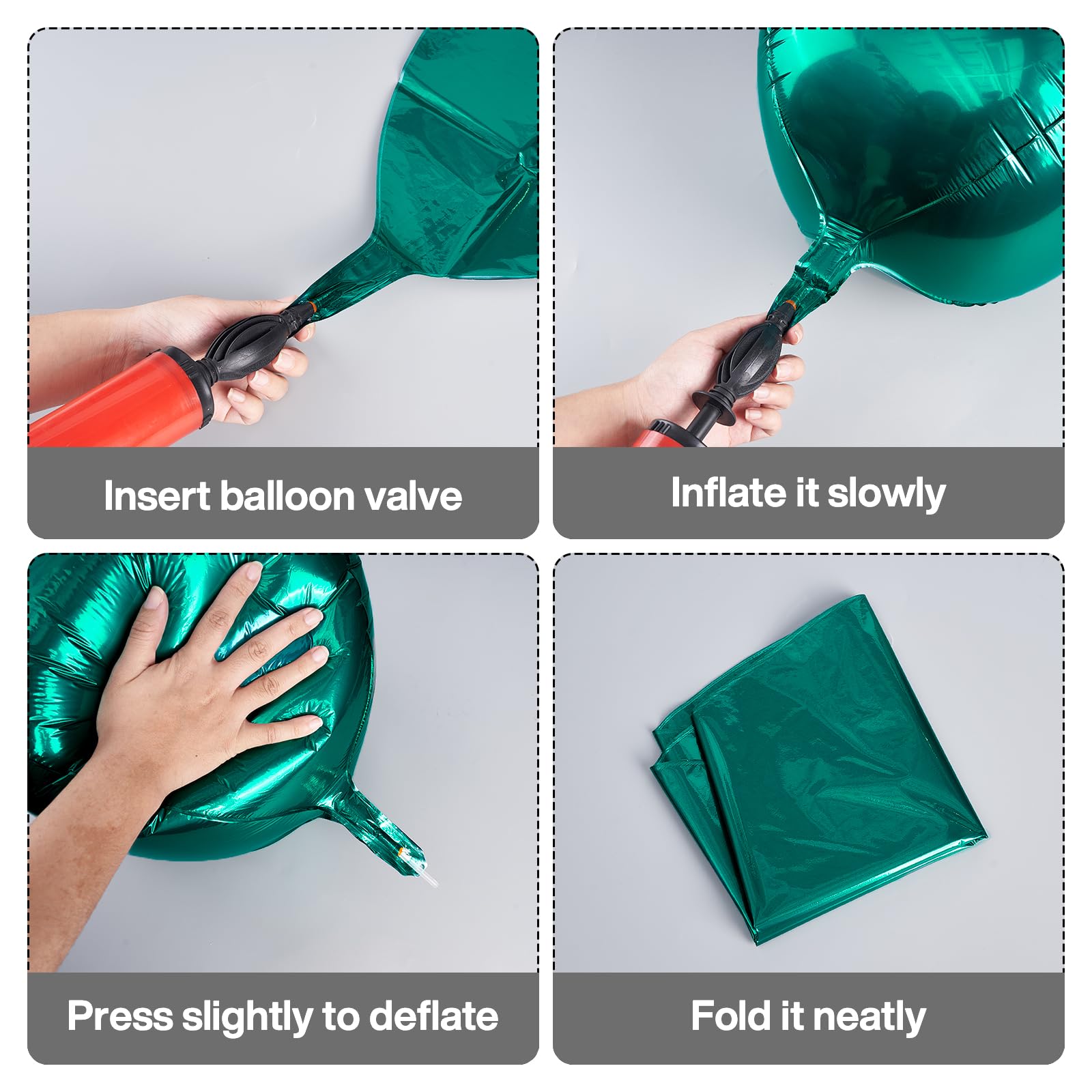 Insert balloon valve

Inflate it slowly

Press slightly to deflate

Fold it neatly