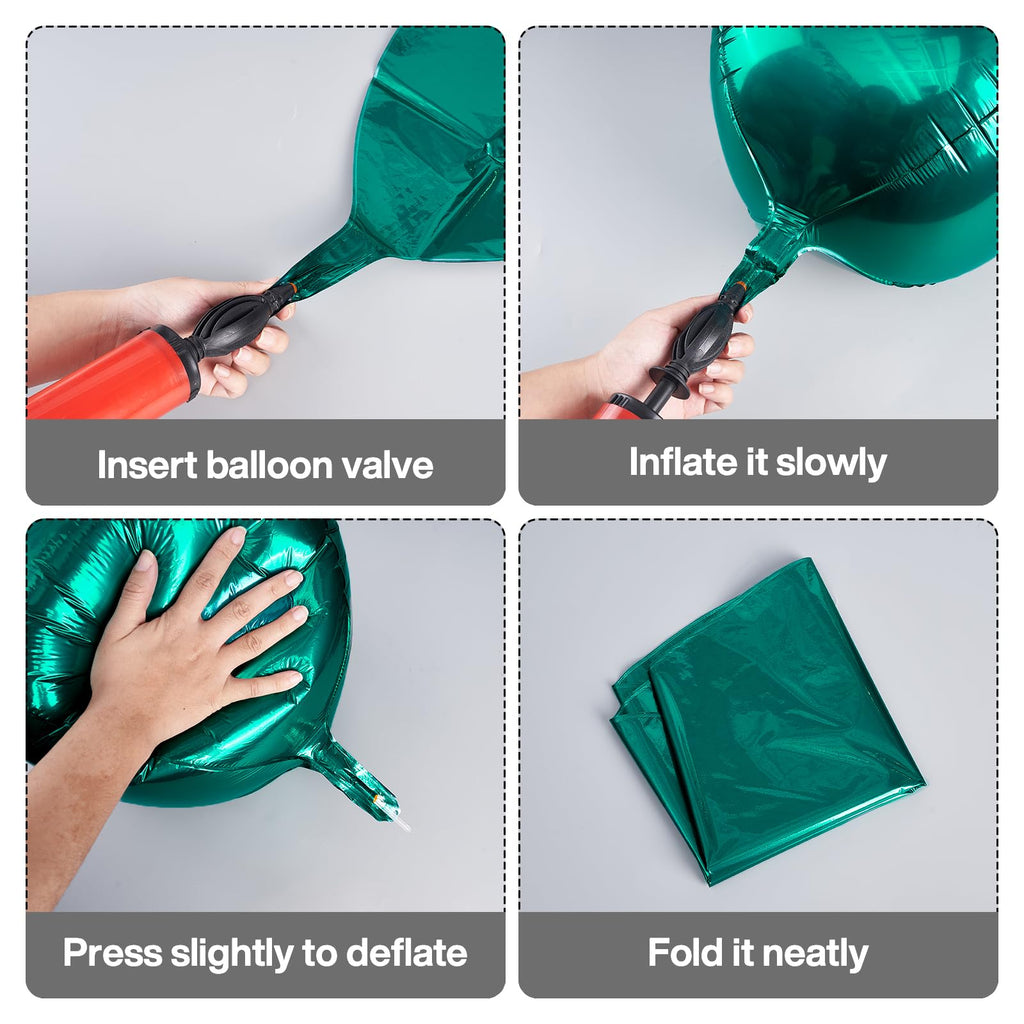 Insert balloon valve

Inflate it slowly

Press slightly to deflate

Fold it neatly