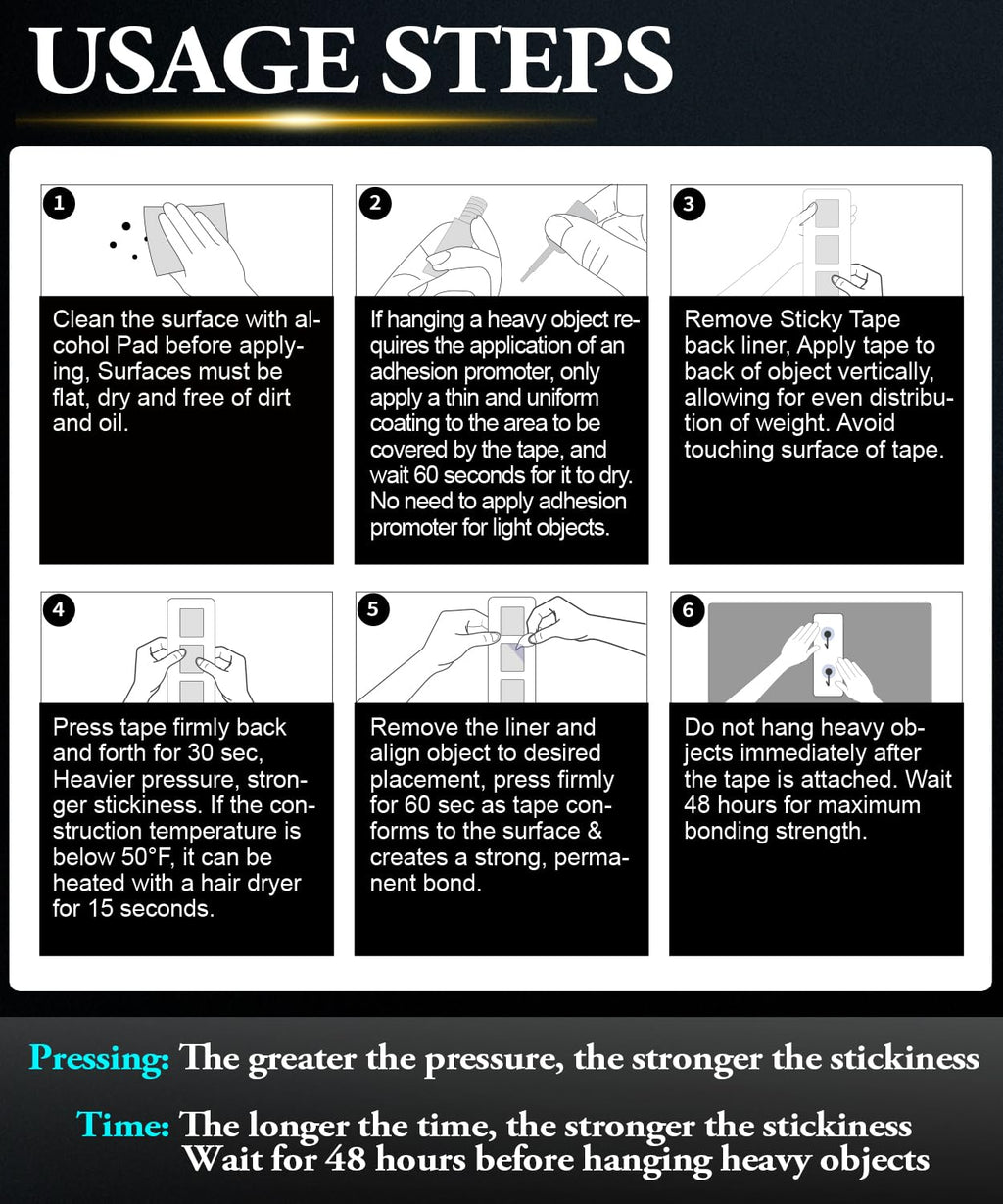 USAGE STEPS

1

Clean the surface with alcohol Pad before applying, Surfaces must be flat, dry and free of dirt and oil.

2

If hanging a heavy object requires the application of an adhesion promoter, only apply a thin and uniform coating to the area to be covered by the tape, and wait 60 seconds for it to dry. No need to apply adhesion promoter for light objects.

3

Remove Sticky Tape back liner, Apply tape to back of object vertically, allowing for even distribution of weight. Avoid touching surface of tape.

4

Press tape firmly back and forth for 30 sec, Heavier pressure, stronger stickiness. If the construction temperature is below 50°F, it can be heated with a hair dryer for 15 seconds.

5

Remove the liner and align object to desired placement, press firmly for 60 sec as tape conforms to the surface & creates a strong, permanent bond.

6

Do not hang heavy objects immediately after the tape is attached. Wait 48 hours for maximum bonding strength.

Pressing: The greater the pressure, the stronger the stickiness

Time: The longer the time, the stronger the stickiness
Wait for 48 hours before hanging heavy objects