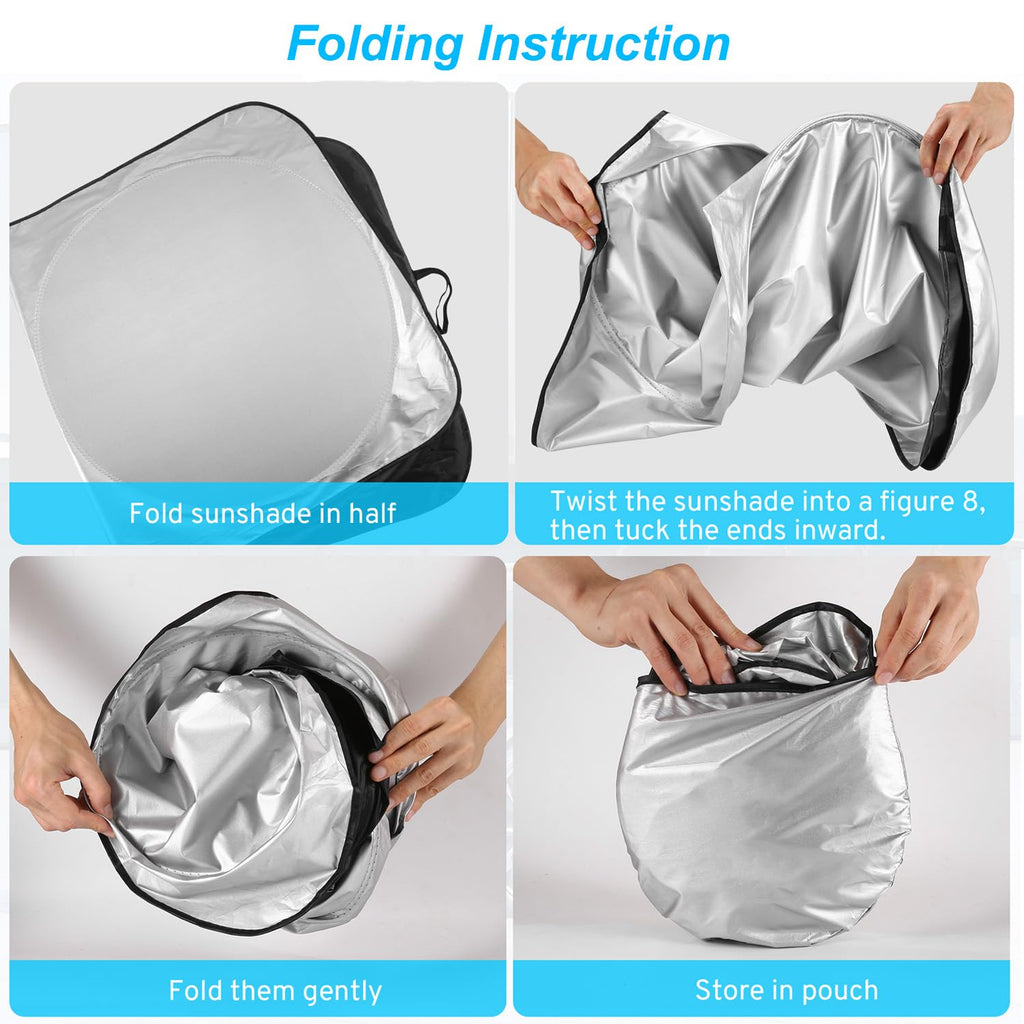 Folding Instruction

Fold sunshade in half

Twist the sunshade into a figure 8, then tuck the ends inward.

Fold them gently

Store in pouch