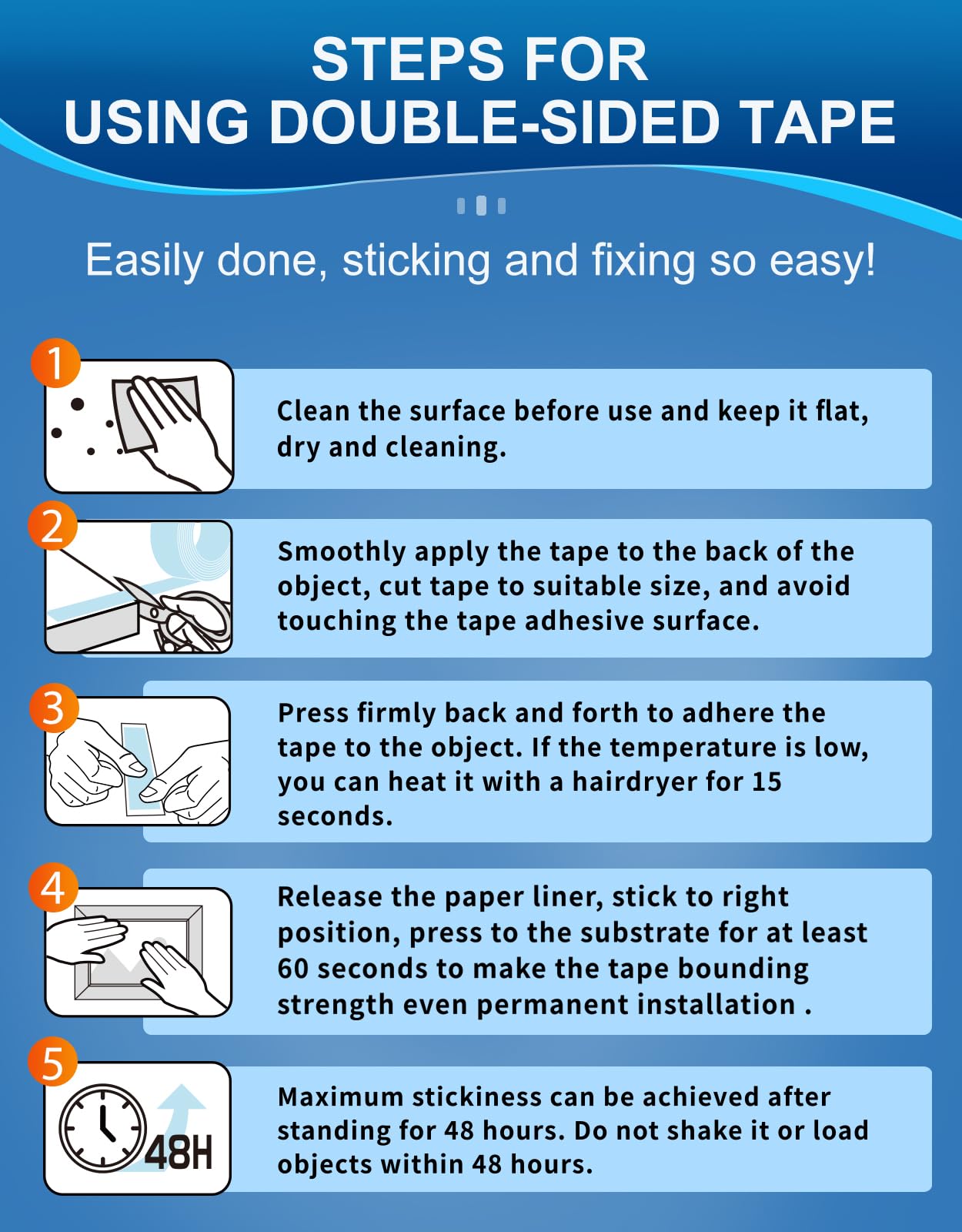 STEPS FOR
USING DOUBLE-SIDED TAPE

Easily done, sticking and fixing so easy!

1

Clean the surface before use and keep it flat, dry and cleaning.

2

Smoothly apply the tape to the back of the object, cut tape to suitable size, and avoid touching the tape adhesive surface.

3

Press firmly back and forth to adhere the tape to the object. If the temperature is low, you can heat it with a hairdryer for 15 seconds.

4

Release the paper liner, stick to right position, press to the substrate for at least 60 seconds to make the tape bounding strength even permanent installation .

5

48H

Maximum stickiness can be achieved after standing for 48 hours. Do not shake it or load objects within 48 hours.