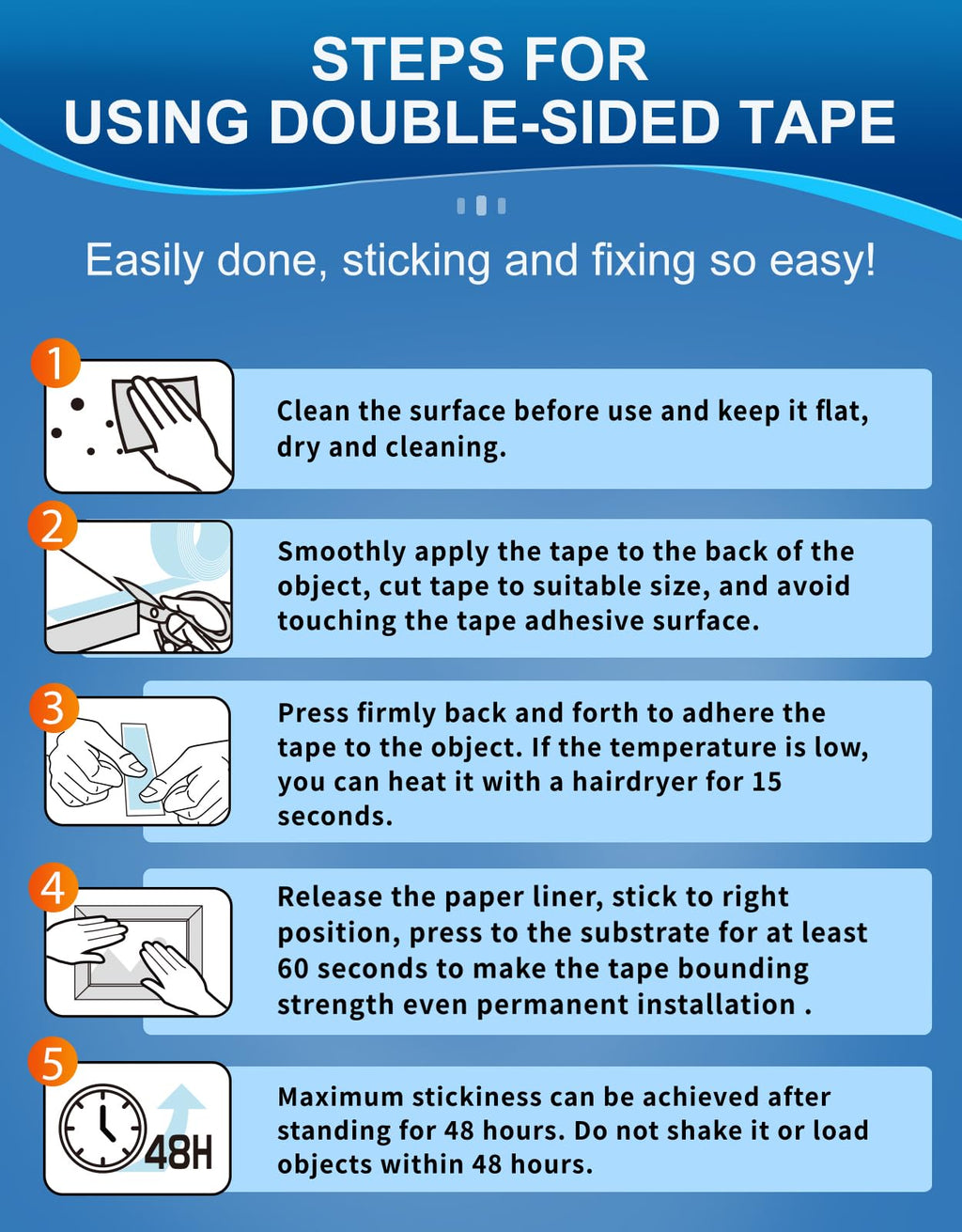 STEPS FOR USING DOUBLE-SIDED TAPE

Easily done, sticking and fixing so easy!

1

Clean the surface before use and keep it flat, dry and cleaning.

2

Smoothly apply the tape to the back of the object, cut tape to suitable size, and avoid touching the tape adhesive surface.

3

Press firmly back and forth to adhere the tape to the object. If the temperature is low, you can heat it with a hairdryer for 15 seconds.

4

Release the paper liner, stick to right position, press to the substrate for at least 60 seconds to make the tape bounding strength even permanent installation .

5

48H

Maximum stickiness can be achieved after standing for 48 hours. Do not shake it or load objects within 48 hours.