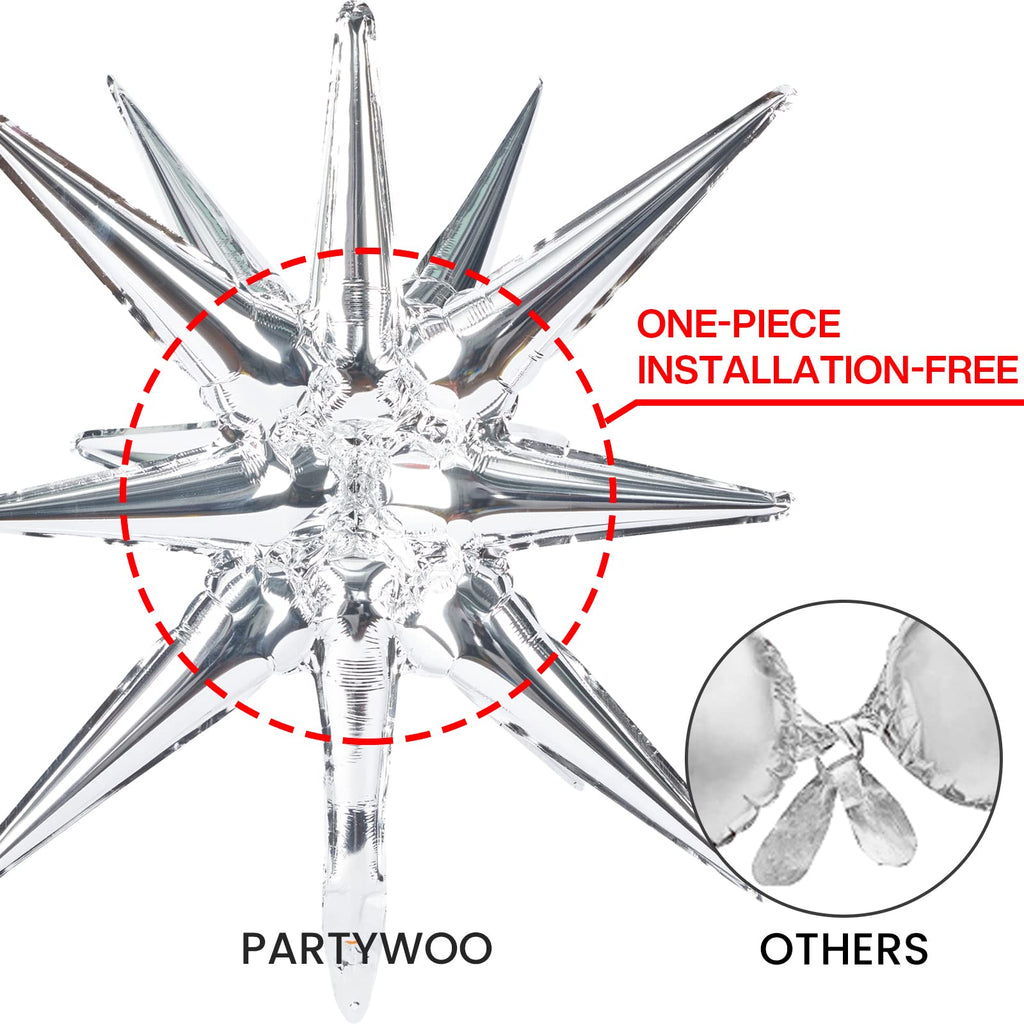 ONE-PIECE
INSTALLATION-FREE

PARTYWOO

OTHERS