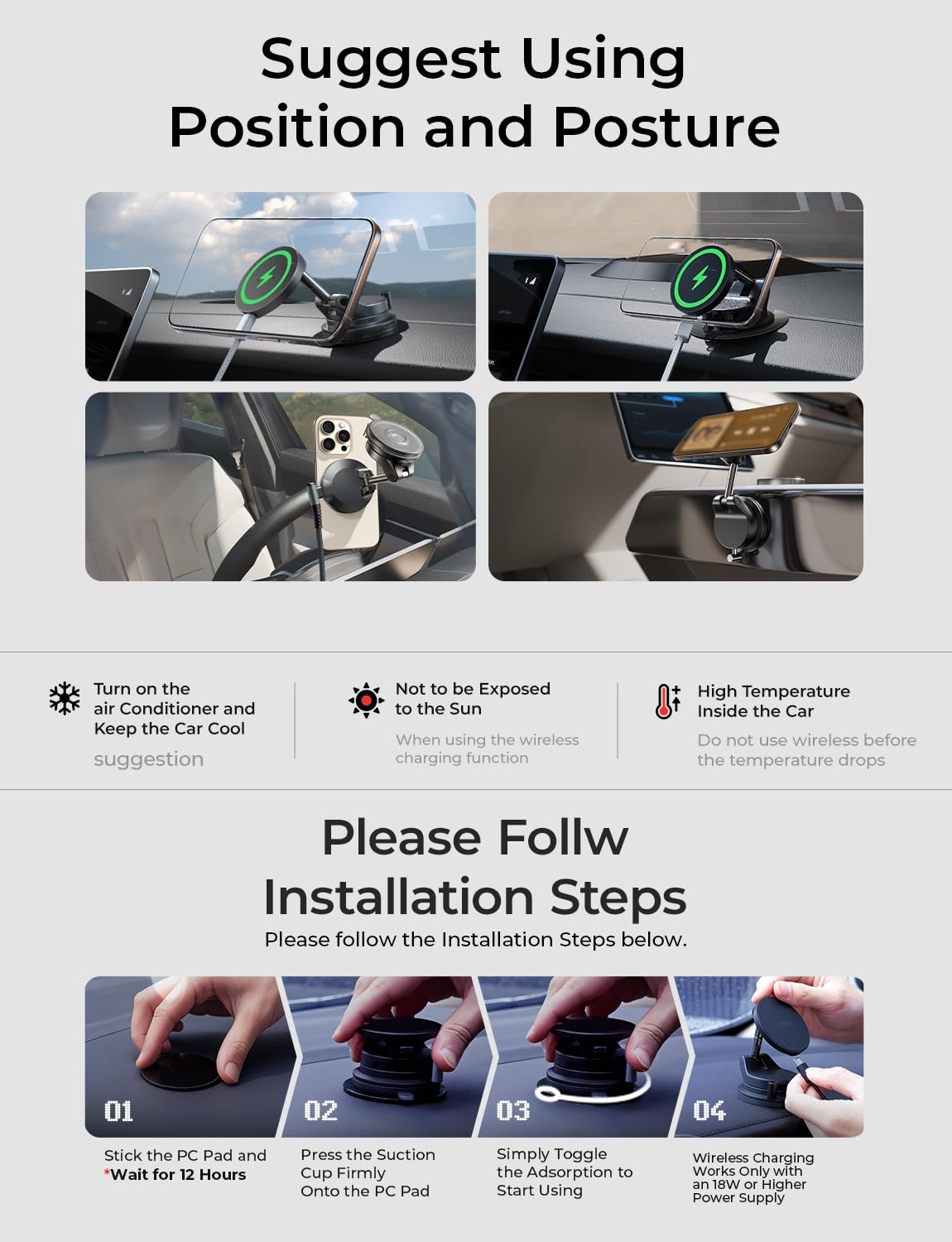 Suggest Using Position and Posture

Turn on the air Conditioner and Keep the Car Cool

suggestion

Not to be Exposed to the Sun

When using the wireless charging function

High Temperature Inside the Car

Do not use wireless before the temperature drops

Please Follw Installation Steps

Please follow the Installation Steps below.

01

02

03

04

Stick the PC Pad and *Wait for 12 Hours

Press the Suction Cup Firmly Onto the PC Pad

Simply Toggle the Adsorption to Start Using

Wireless Charging Works Only with an 18W or Higher Power Supply