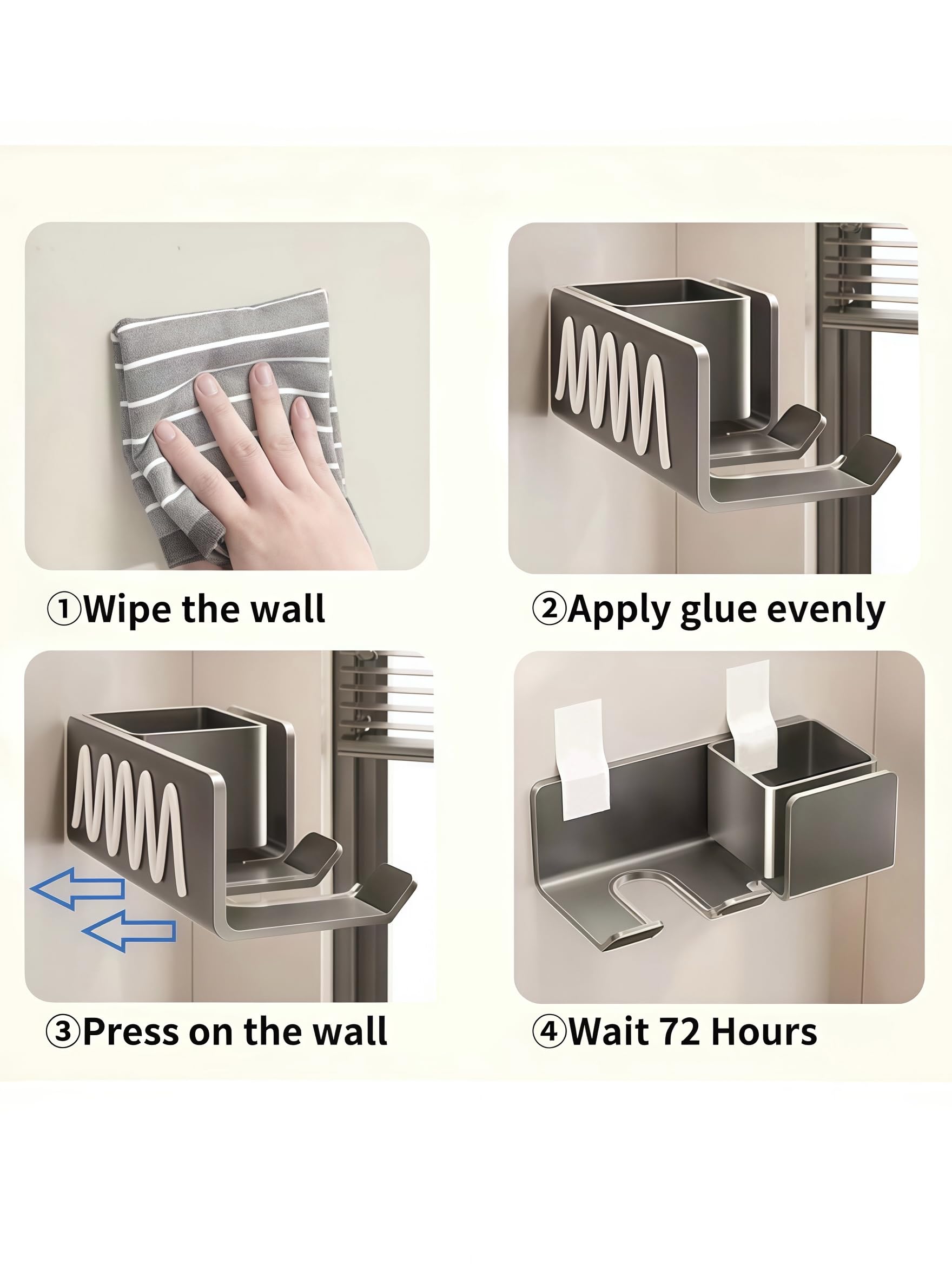 ①Wipe the wall

②Apply glue evenly

③Press on the wall

④Wait 72 Hours