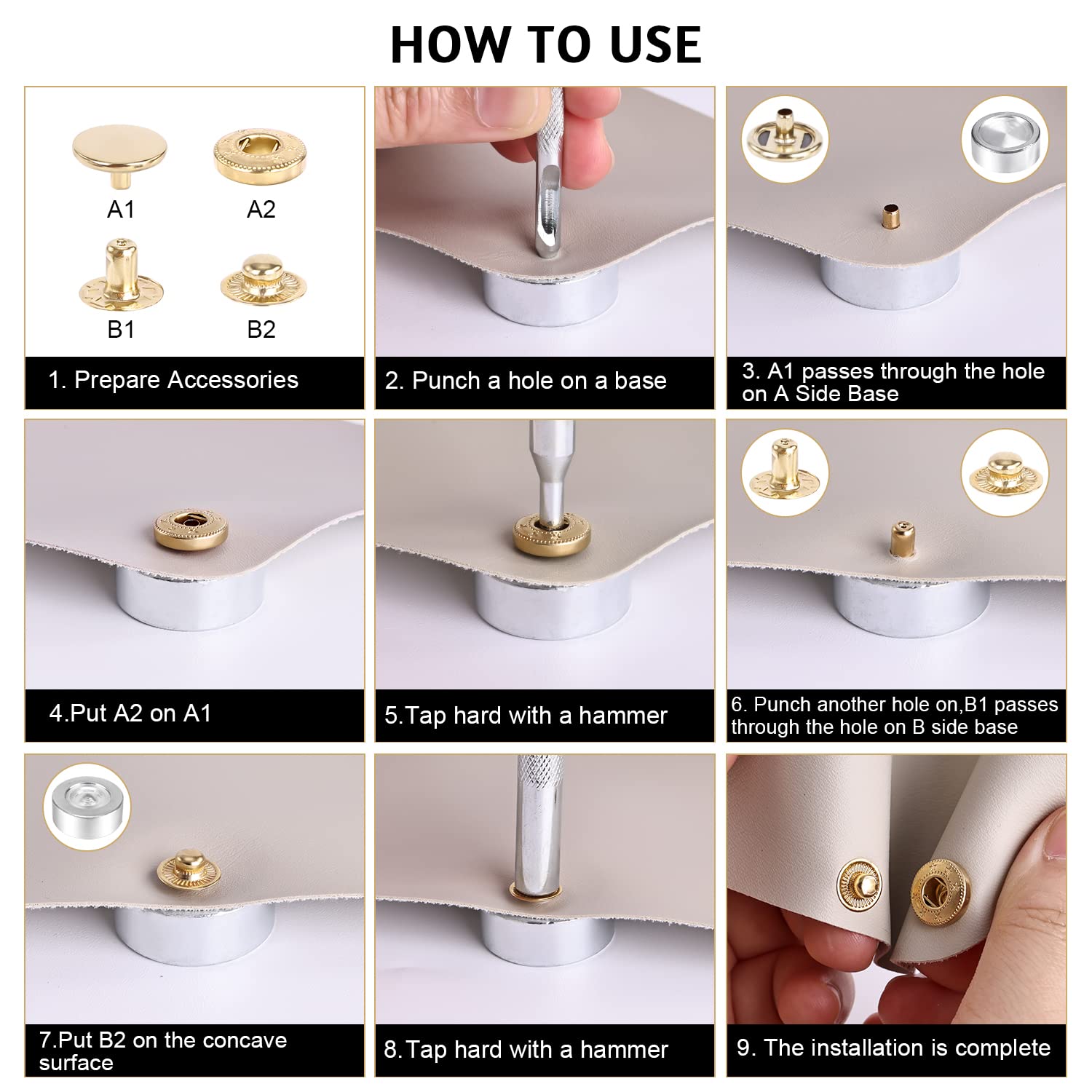 HOW TO USE

A1

A2

B1

B2

1. Prepare Accessories

2. Punch a hole on a base

3. A1 passes through the hole on A Side Base

4.Put A2 on A1

5.Tap hard with a hammer

6. Punch another hole on,B1 passes through the hole on B side base

7.Put B2 on the concave surface

8.Tap hard with a hammer

9. The installation is complete