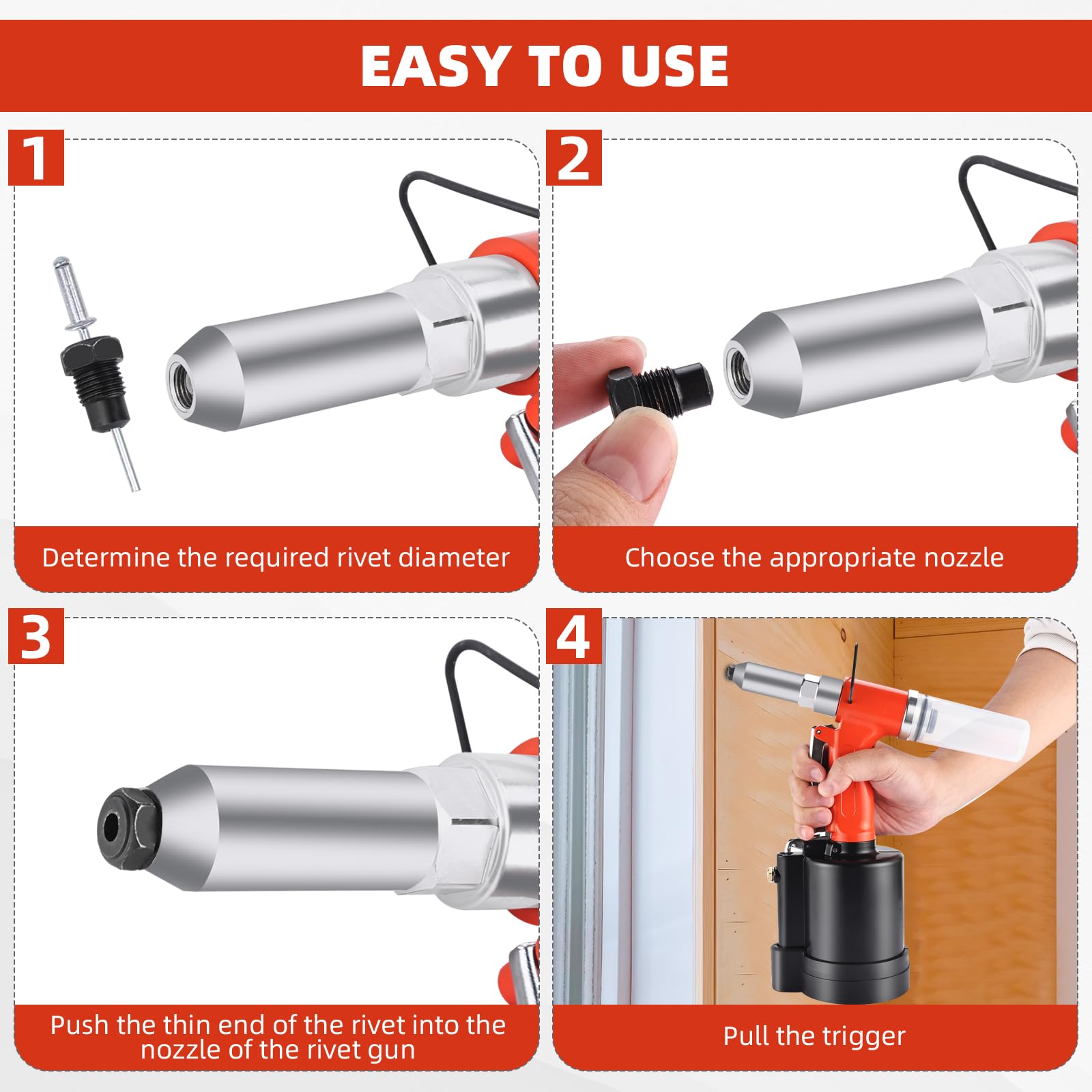 EASY TO USE

1

Determine the required rivet diameter

2

Choose the appropriate nozzle

3

Push the thin end of the rivet into the nozzle of the rivet gun

4

Pull the trigger