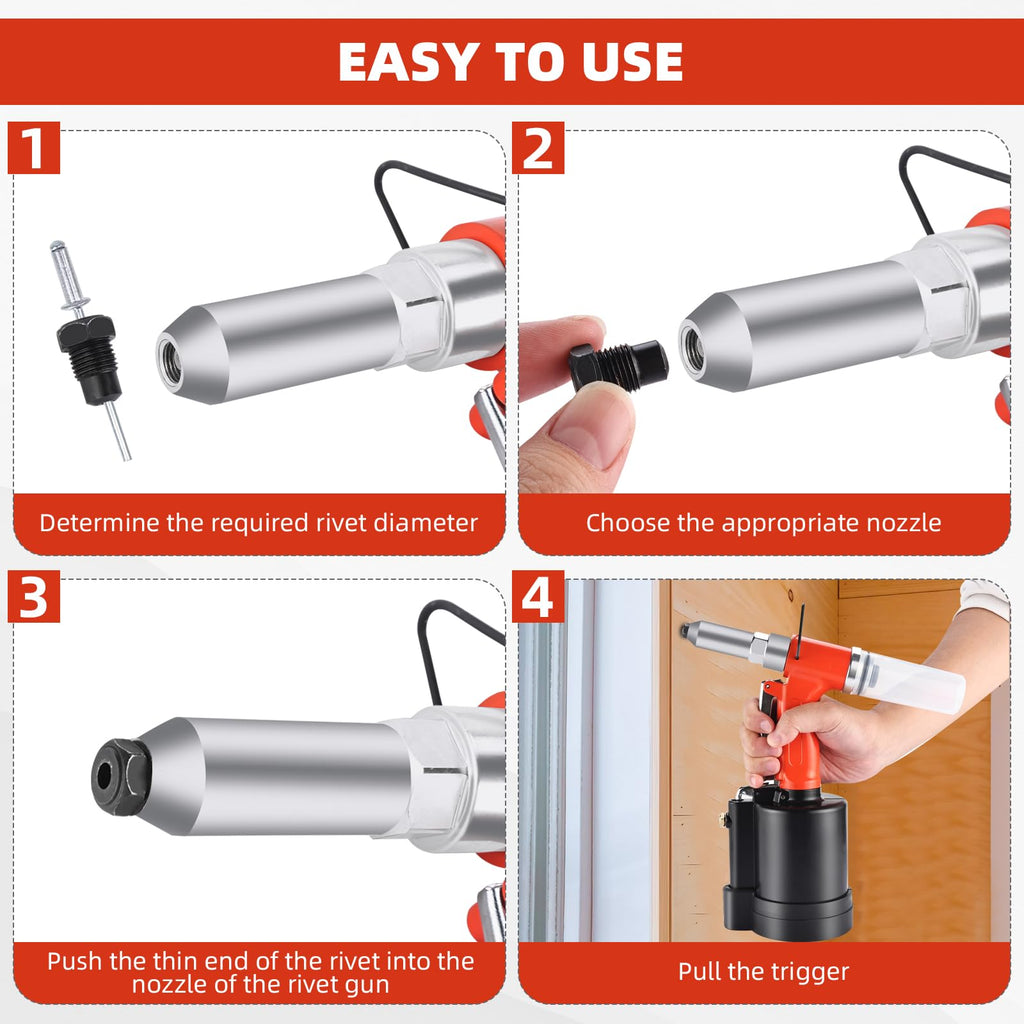 EASY TO USE

1

Determine the required rivet diameter

2

Choose the appropriate nozzle

3

Push the thin end of the rivet into the nozzle of the rivet gun

4

Pull the trigger