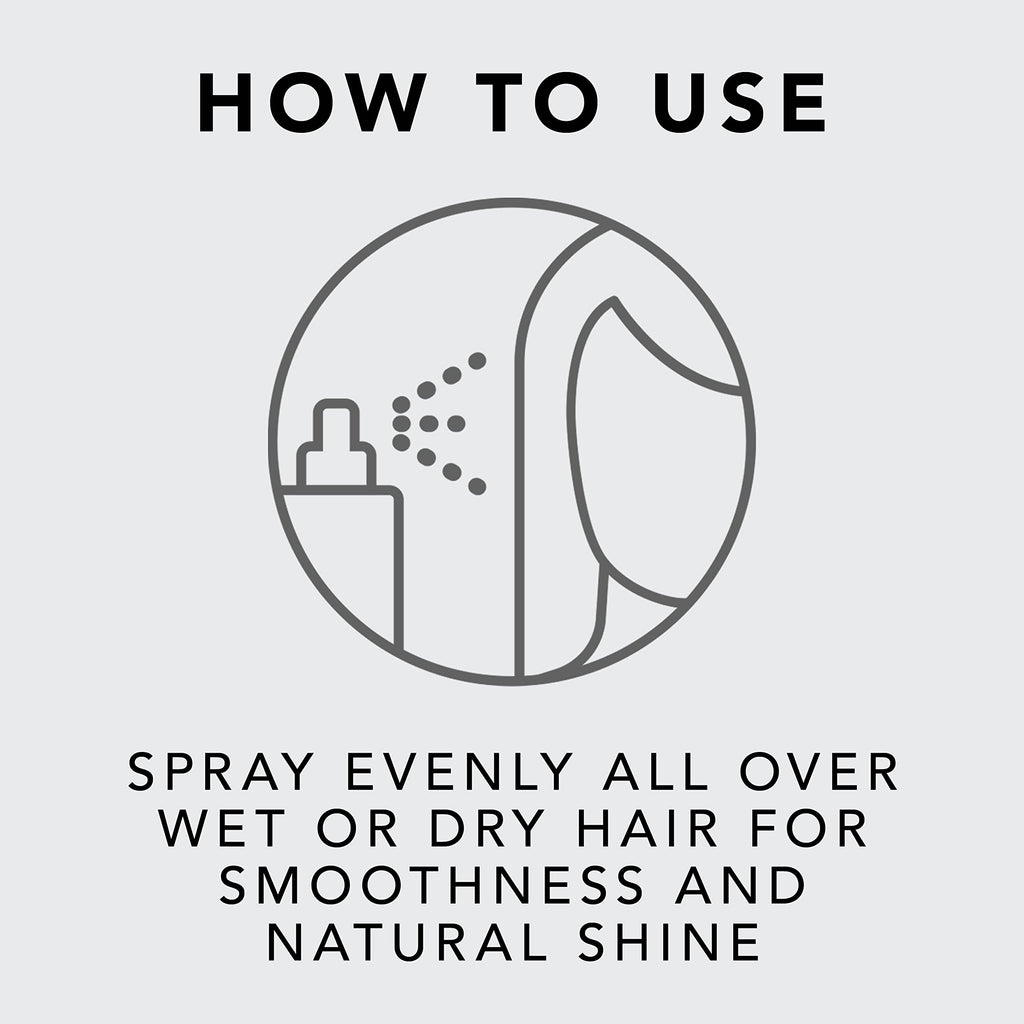 HOW TO USE

SPRAY EVENLY ALL OVER WET OR DRY HAIR FOR SMOOTHNESS AND NATURAL SHINE