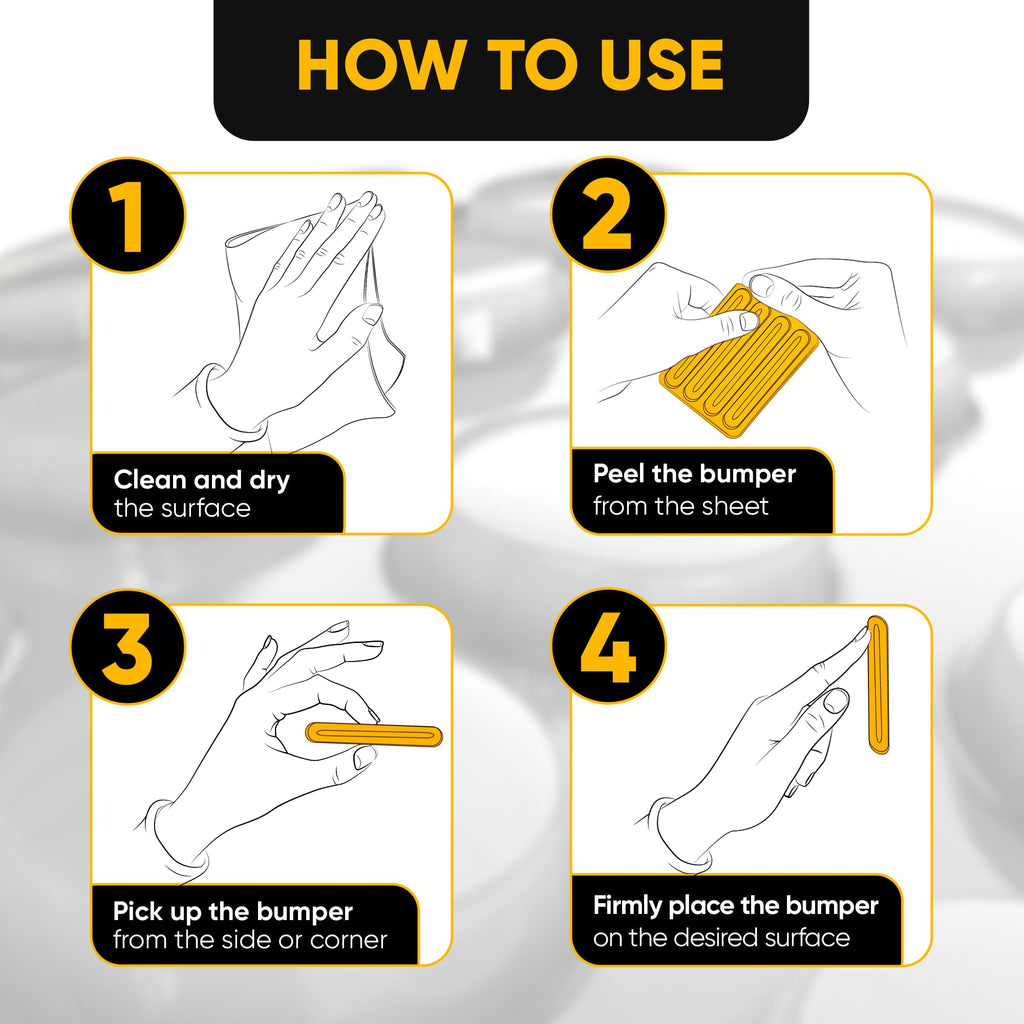 HOW TO USE

1

Clean and dry the surface

2

Peel the bumper from the sheet

3

Pick up the bumper from the side or corner

4

Firmly place the bumper on the desired surface