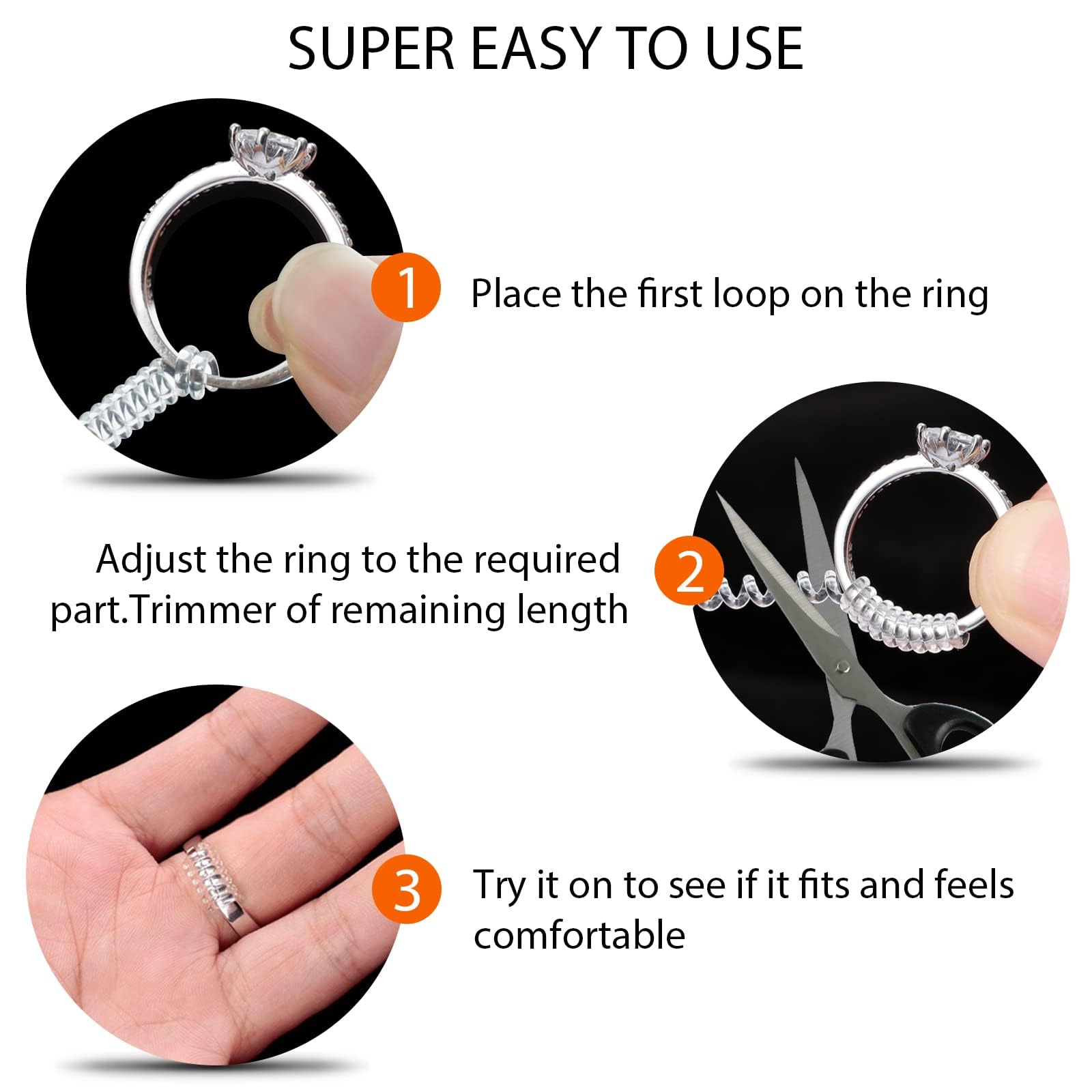 SUPER EASY TO USE

1 Place the first loop on the ring

Adjust the ring to the required part.Trimmer of remaining length 2

3 Try it on to see if it fits and feels comfortable