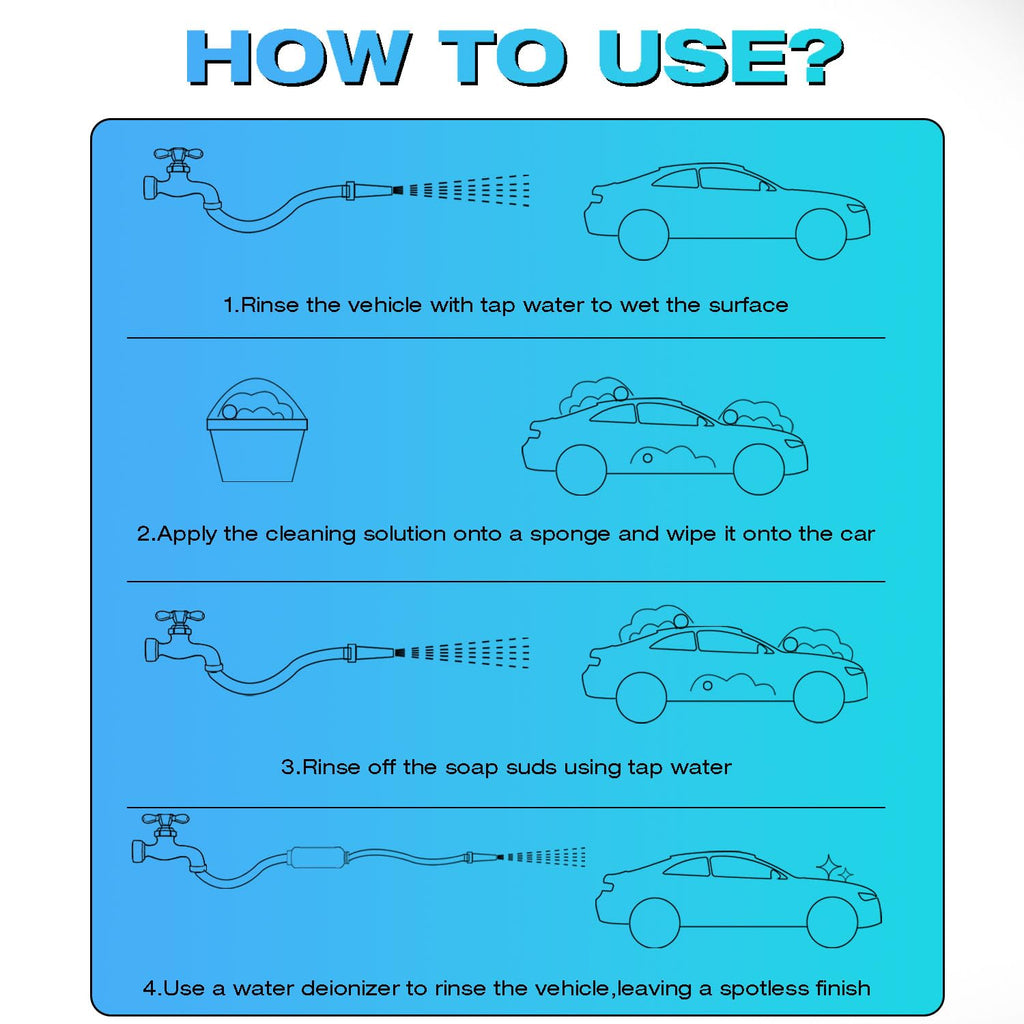 HOW TO USE?

1.Rinse the vehicle with tap water to wet the surface

2.Apply the cleaning solution onto a sponge and wipe it onto the car

3.Rinse off the soap suds using tap water

4.Use a water deionizer to rinse the vehicle,leaving a spotless finish