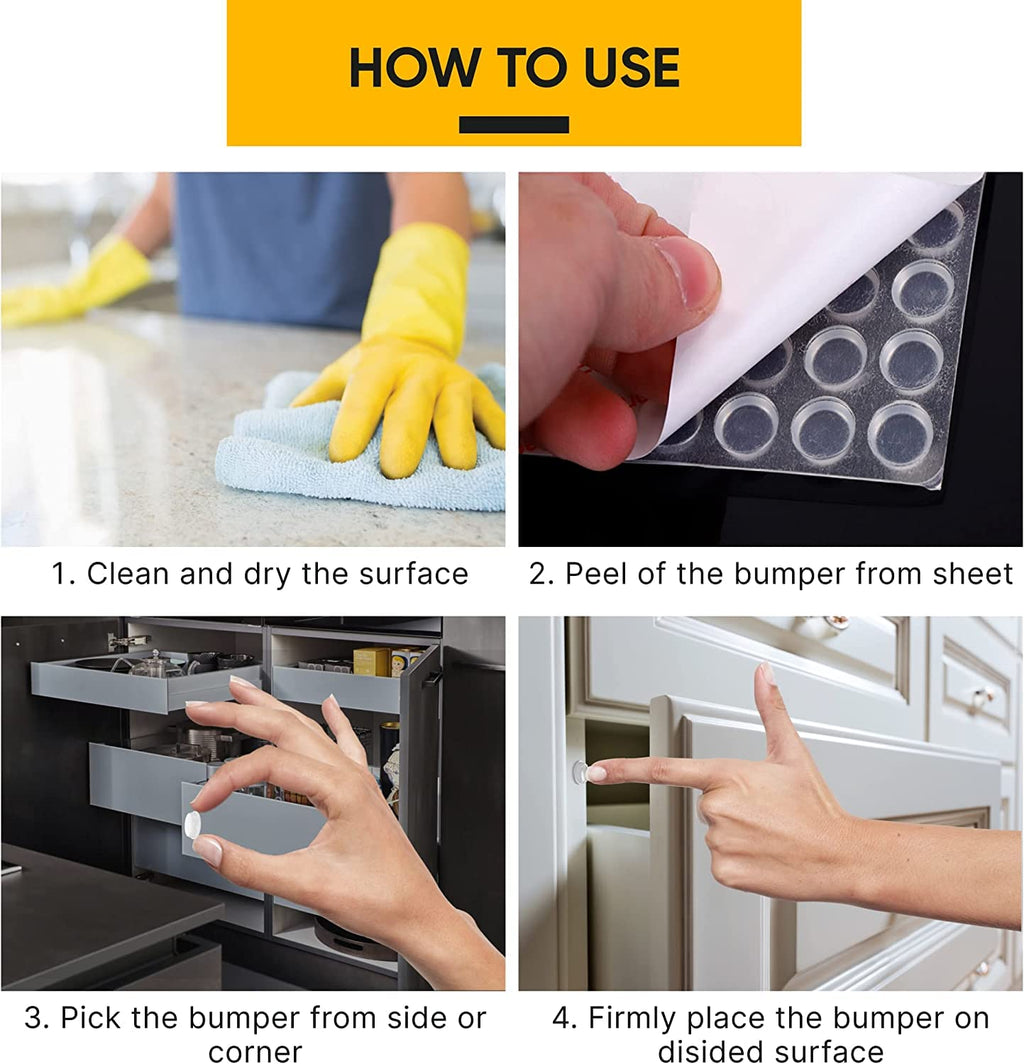 HOW TO USE

1. Clean and dry the surface

2. Peel of the bumper from sheet

3. Pick the bumper from side or corner

4. Firmly place the bumper on disided surface