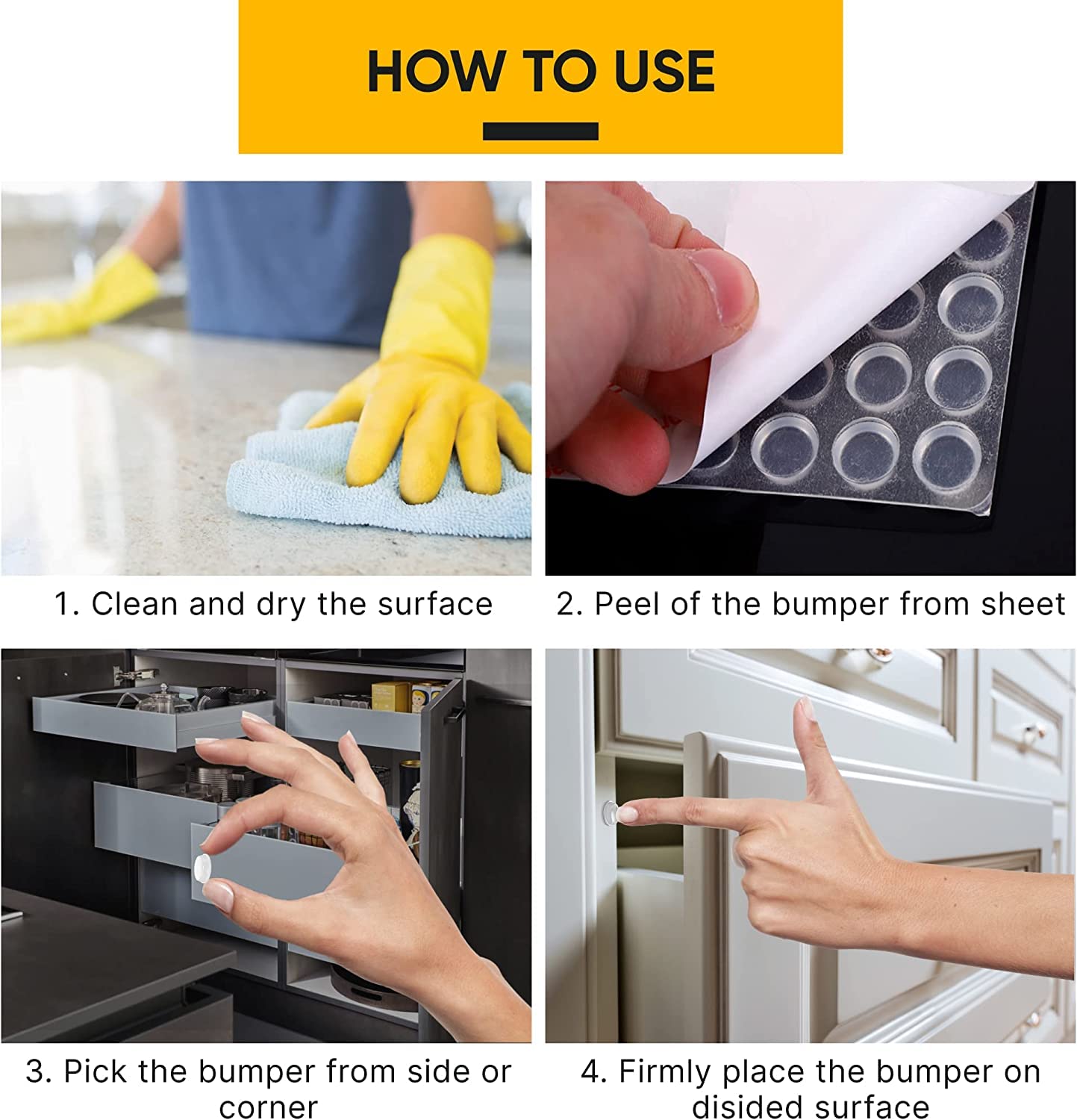 HOW TO USE

1. Clean and dry the surface

2. Peel of the bumper from sheet

3. Pick the bumper from side or corner

4. Firmly place the bumper on disided surface