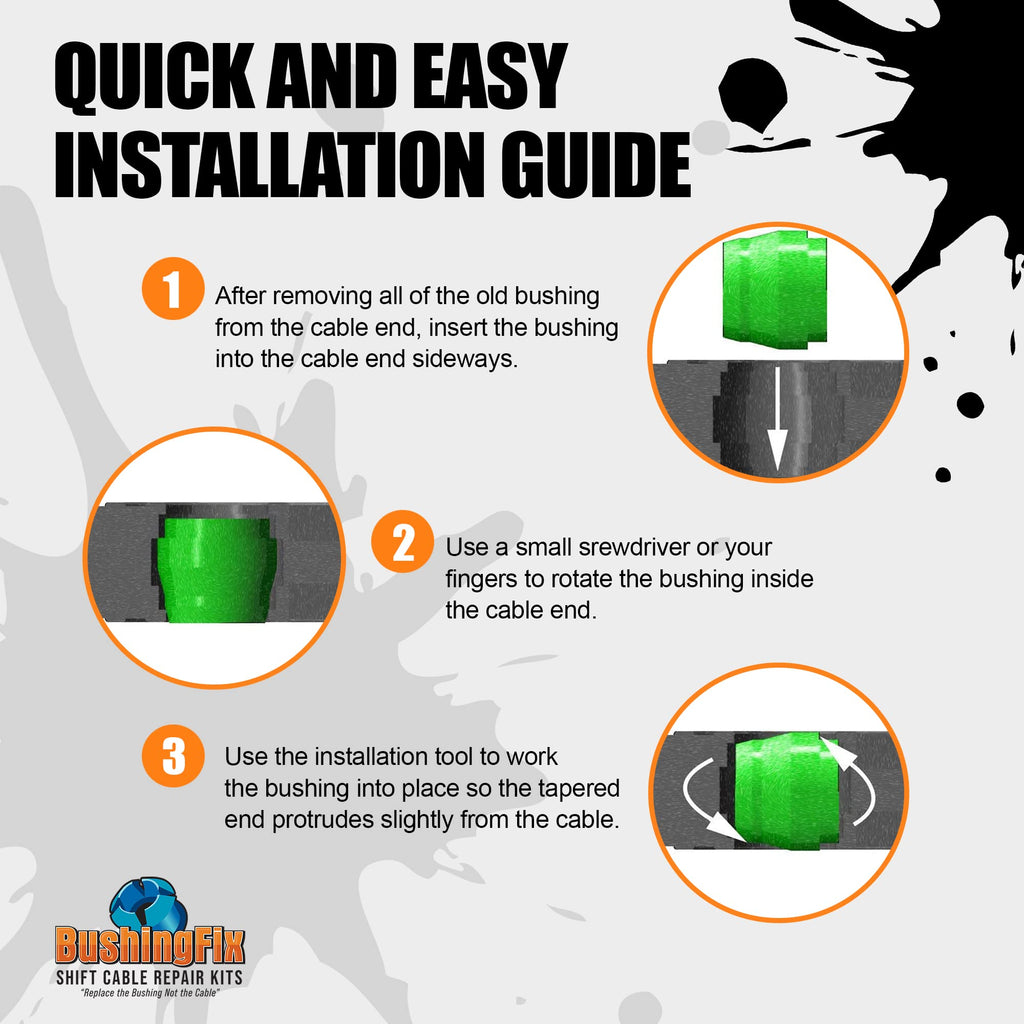 QUICK AND EASY INSTALLATION GUIDE

1 After removing all of the old bushing from the cable end, insert the bushing into the cable end sideways.

2 Use a small srewdriver or your fingers to rotate the bushing inside the cable end.

3 Use the installation tool to work the bushing into place so the tapered end protrudes slightly from the cable.

BushingFix
SHIFT CABLE REPAIR KITS
"Replace the Bushing Not the Cable"