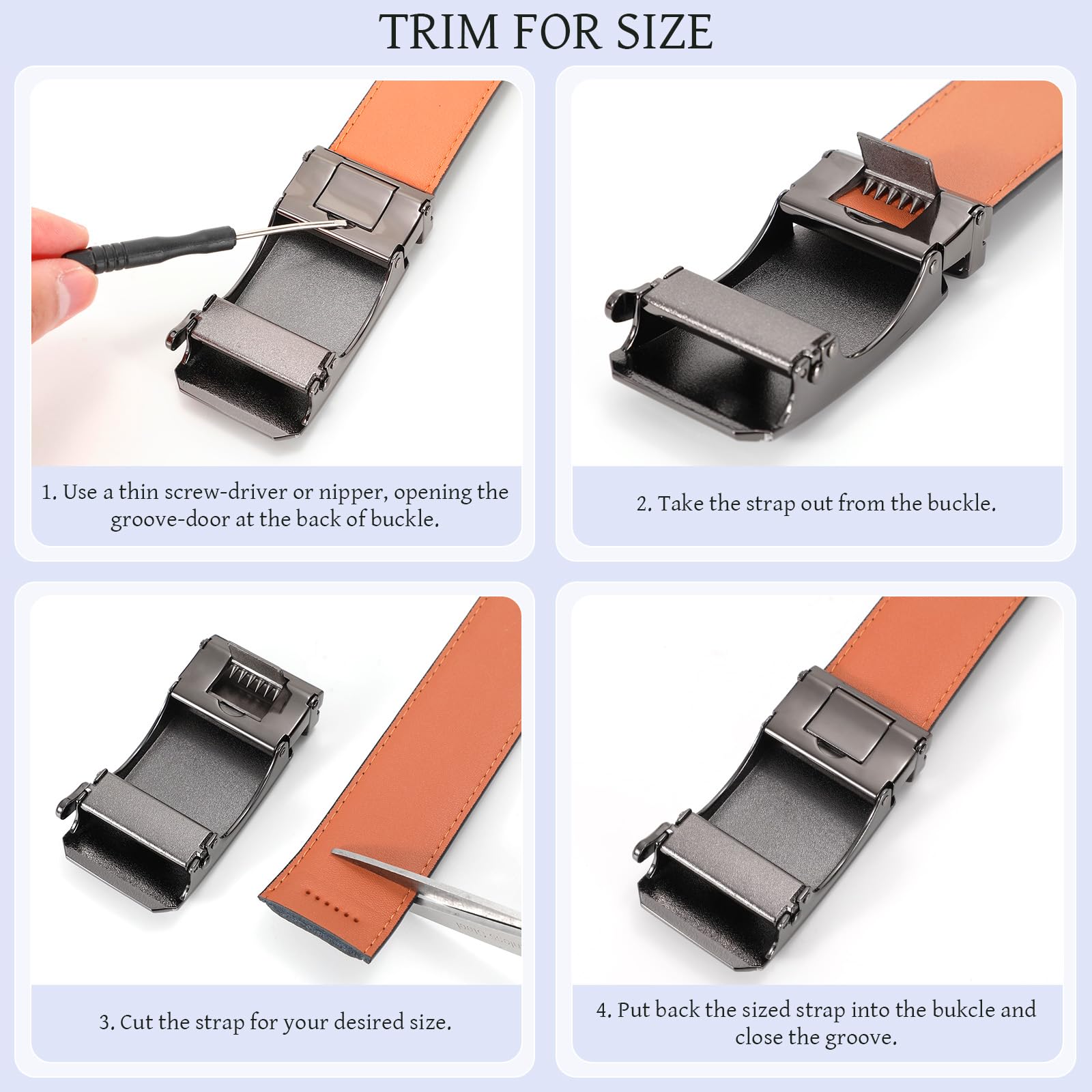 TRIM FOR SIZE

1. Use a thin screw-driver or nipper, opening the groove-door at the back of buckle.

2. Take the strap out from the buckle.

3. Cut the strap for your desired size.

4. Put back the sized strap into the bukcle and close the groove.