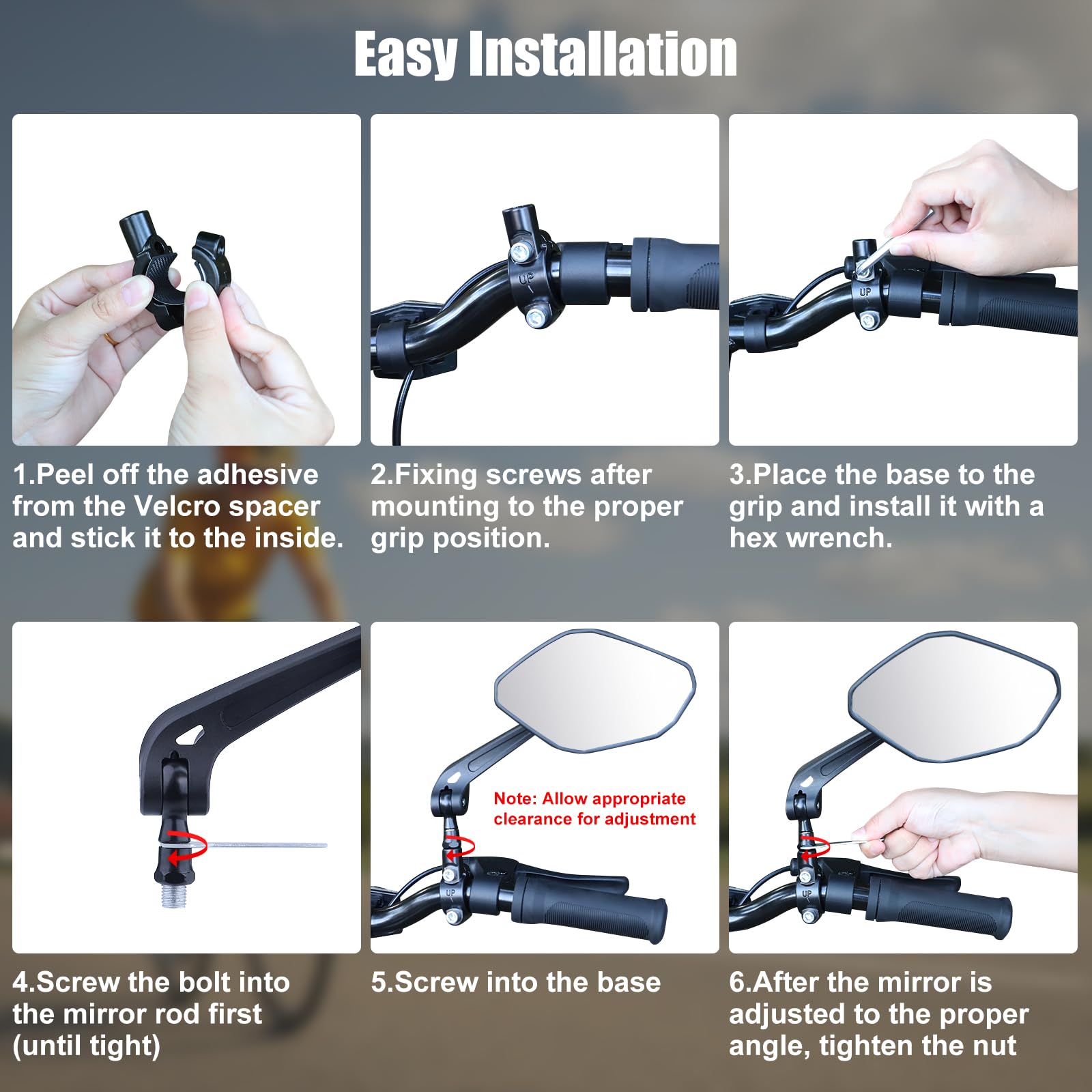 Easy Installation

UP

UP

1.Peel off the adhesive from the Velcro spacer and stick it to the inside.

2.Fixing screws after mounting to the proper grip position.

3.Place the base to the grip and install it with a hex wrench.

Note: Allow appropriate clearance for adjustment

UP

UP

4.Screw the bolt into the mirror rod first (until tight)

5.Screw into the base

6.After the mirror is adjusted to the proper angle, tighten the nut