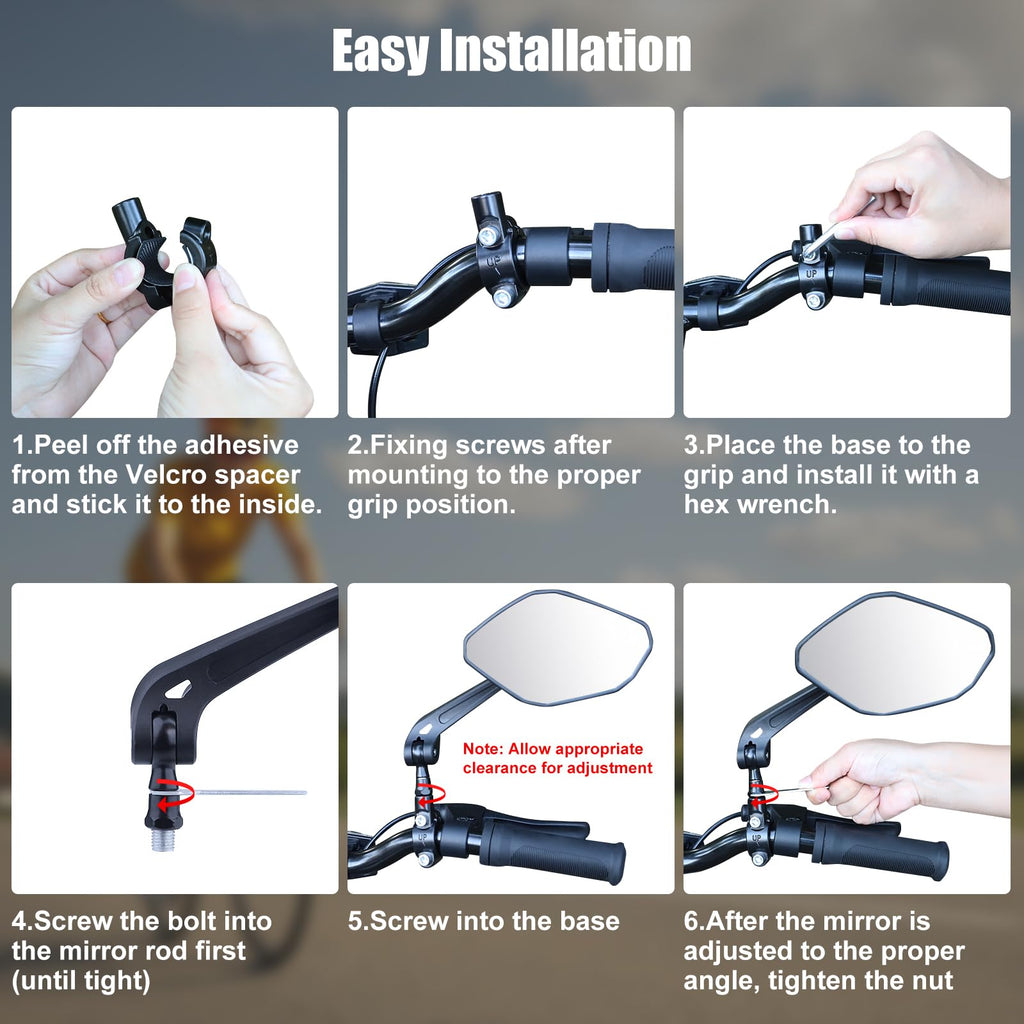 Easy Installation

UP

UP

1.Peel off the adhesive from the Velcro spacer and stick it to the inside.

2.Fixing screws after mounting to the proper grip position.

3.Place the base to the grip and install it with a hex wrench.

Note: Allow appropriate clearance for adjustment

UP

UP

4.Screw the bolt into the mirror rod first (until tight)

5.Screw into the base

6.After the mirror is adjusted to the proper angle, tighten the nut