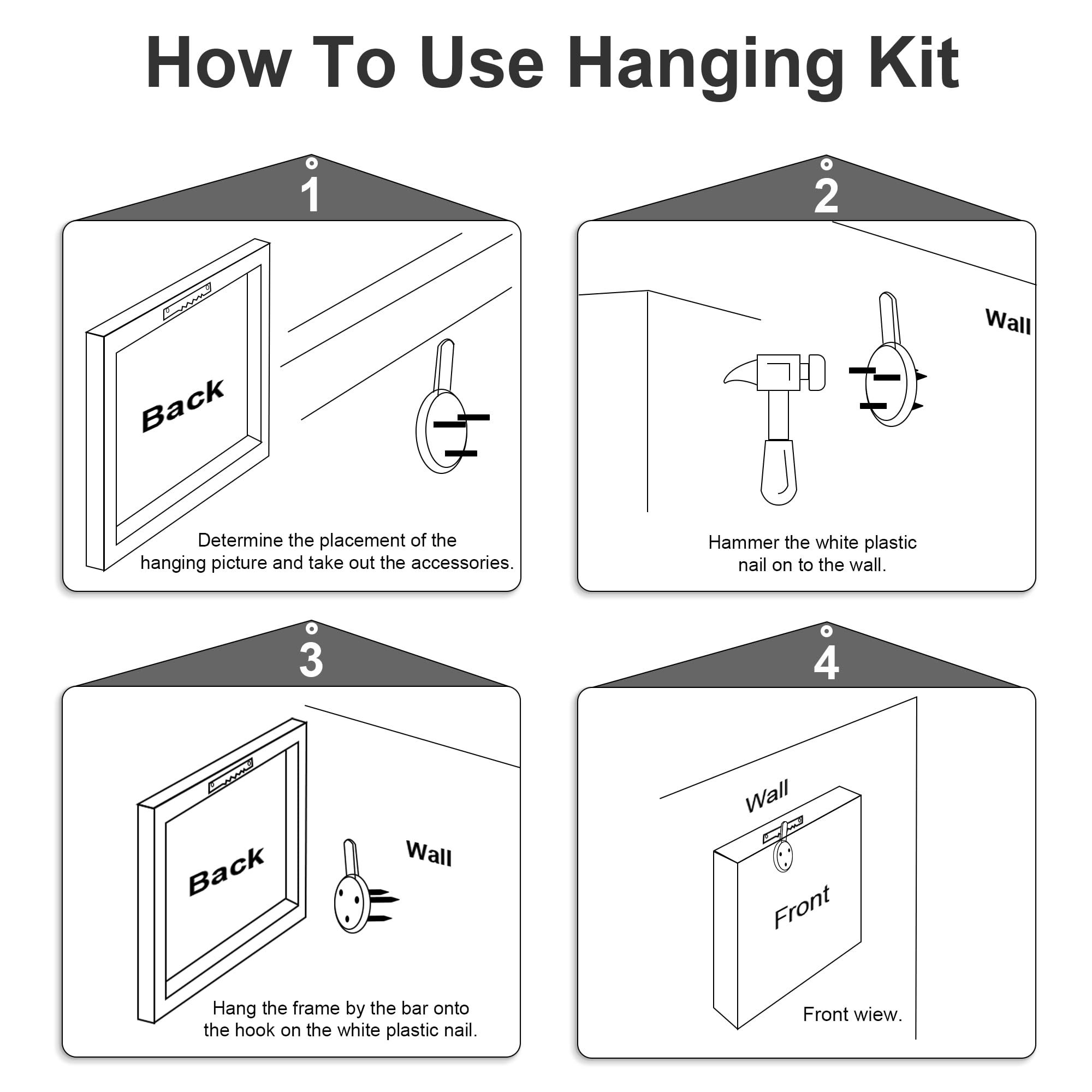 How To Use Hanging Kit

1

Back

Determine the placement of the hanging picture and take out the accessories.

2

Wall

Hammer the white plastic nail on to the wall.

3

Back

Wall

Hang the frame by the bar onto the hook on the white plastic nail.

4

Wall

Front

Front wiew.