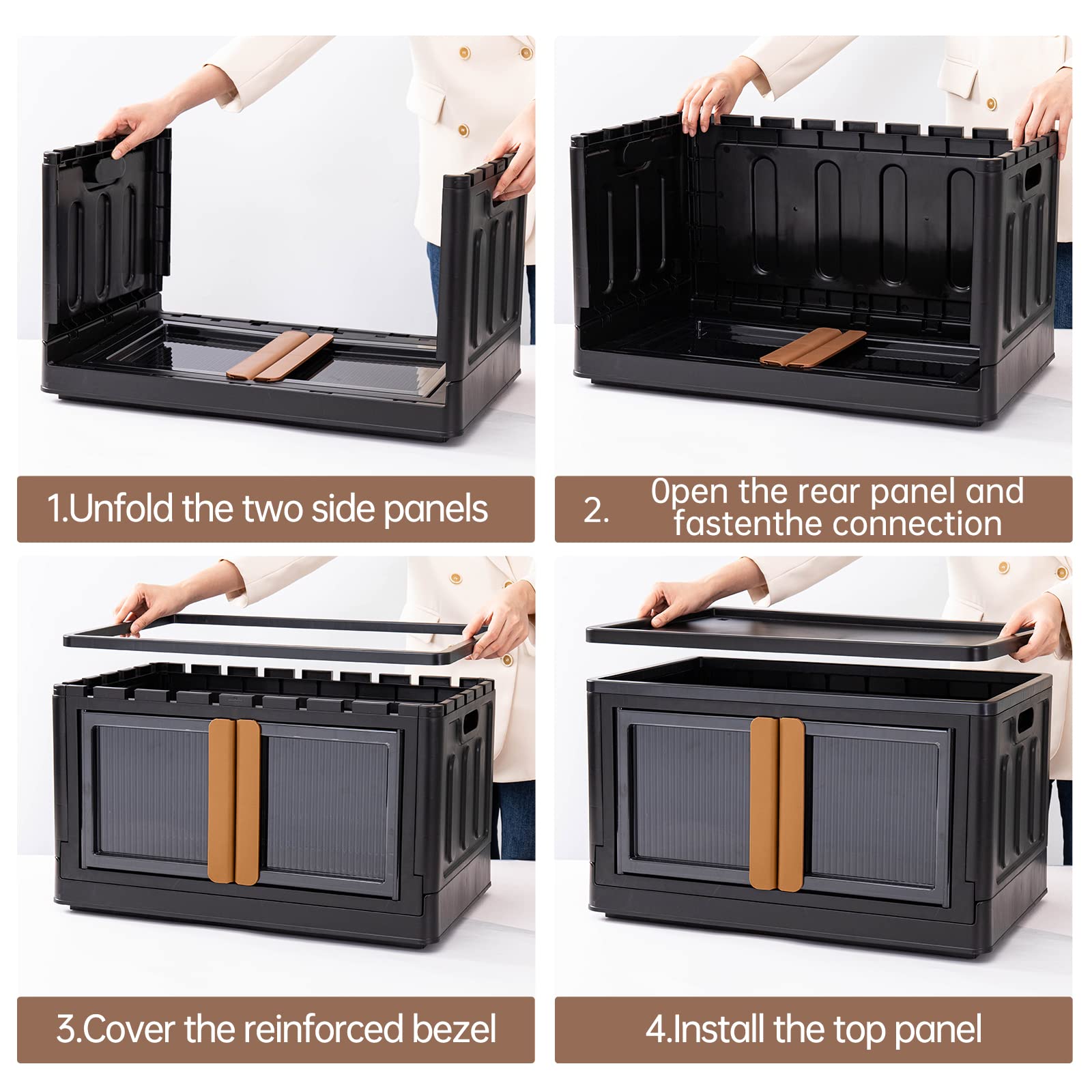 1.Unfold the two side panels

2. 0pen the rear panel and fastenthe connection

3.Cover the reinforced bezel

4.Install the top panel