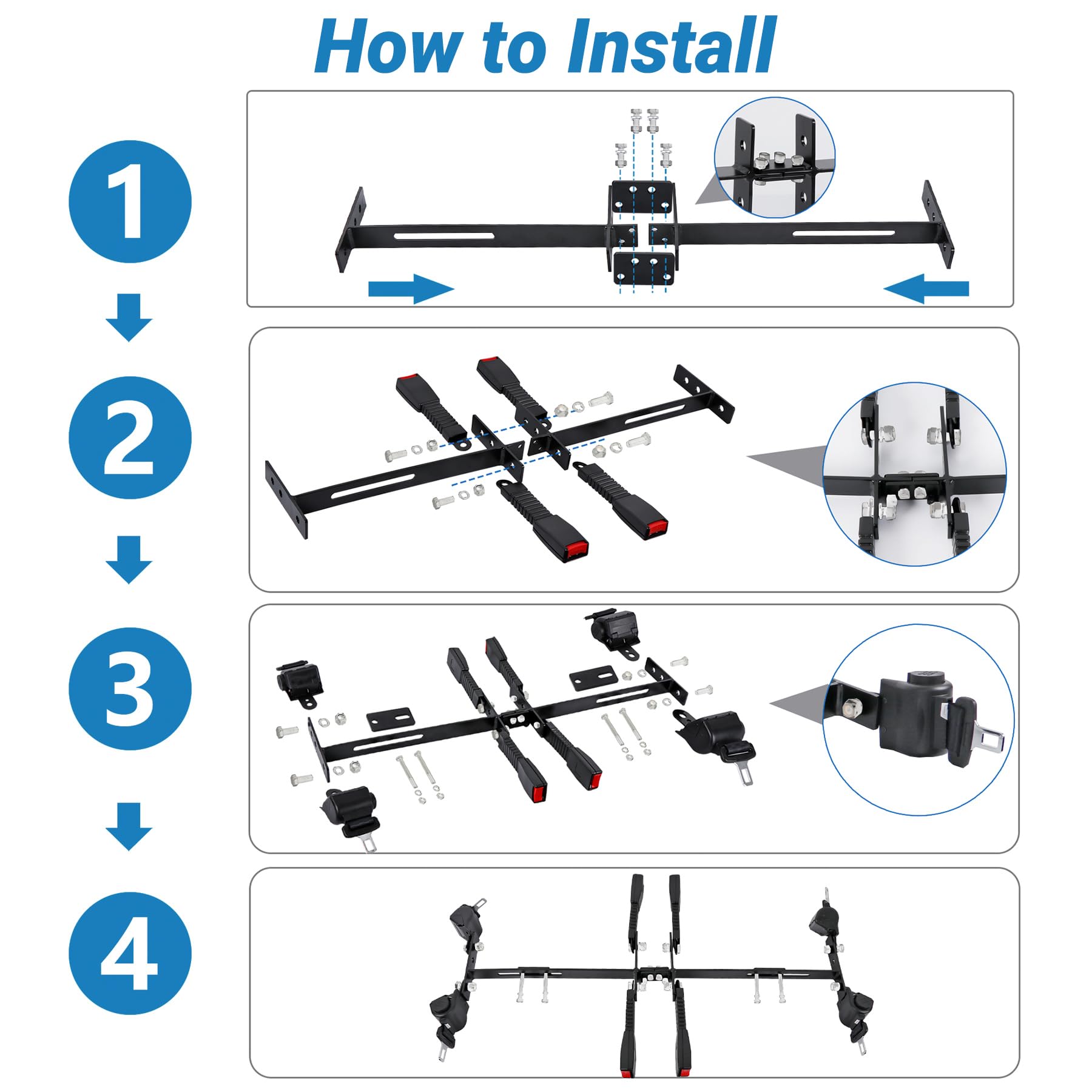 How to Install

1

2

3

4