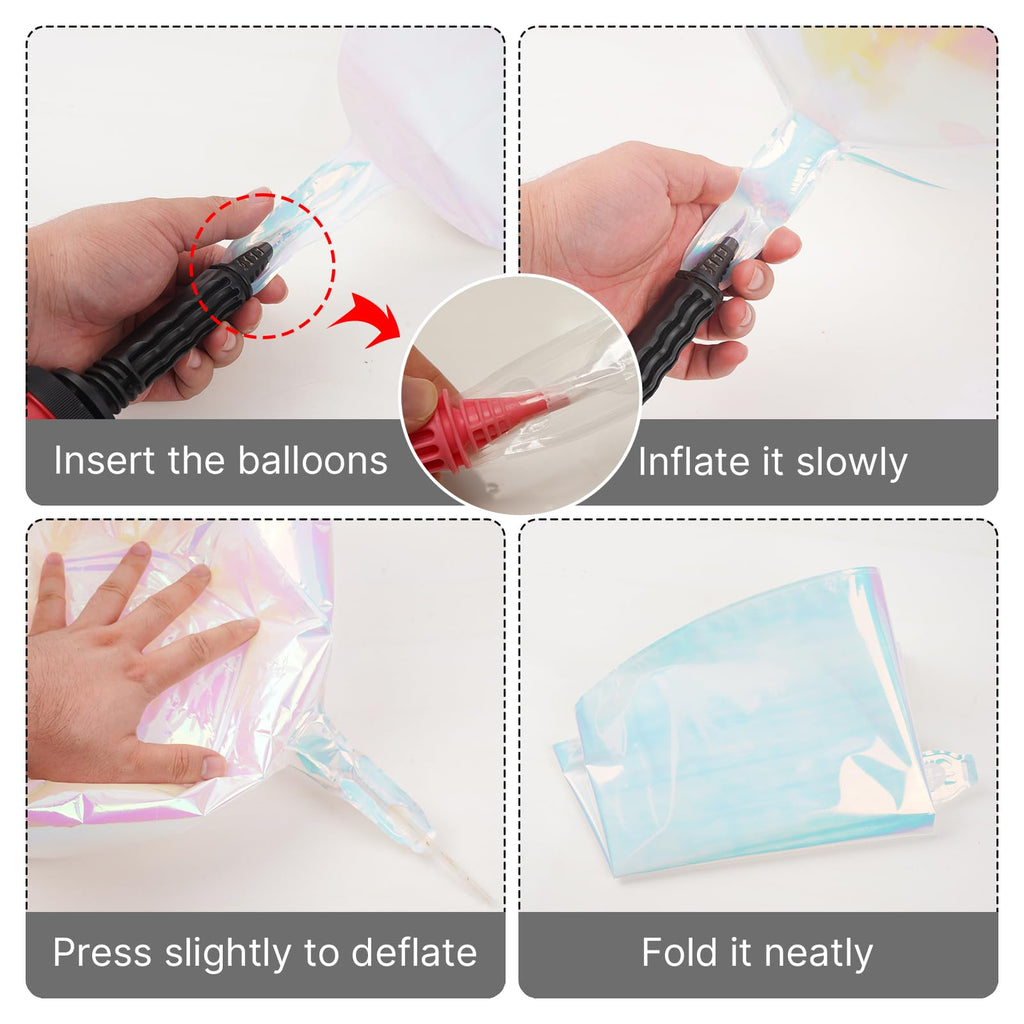 Insert the balloons

Inflate it slowly

Press slightly to deflate

Fold it neatly