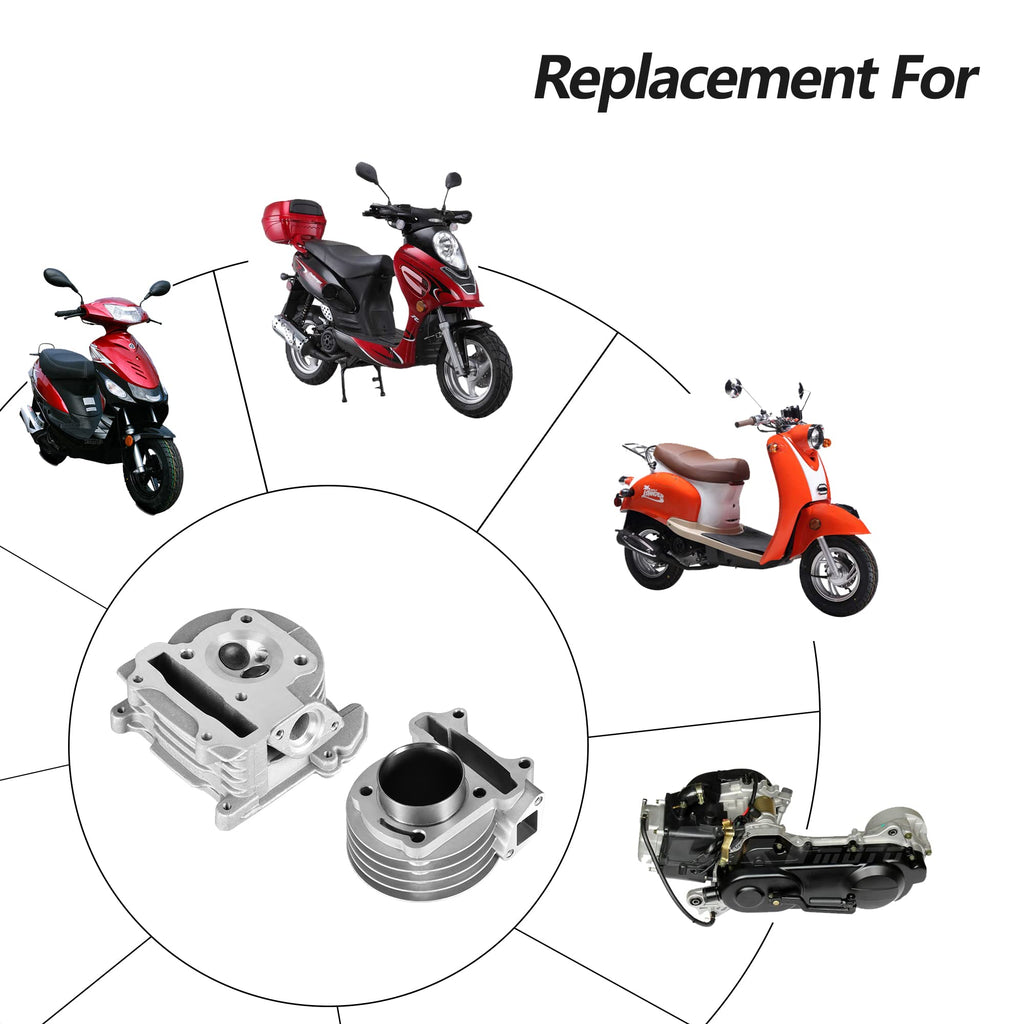 Replacement For