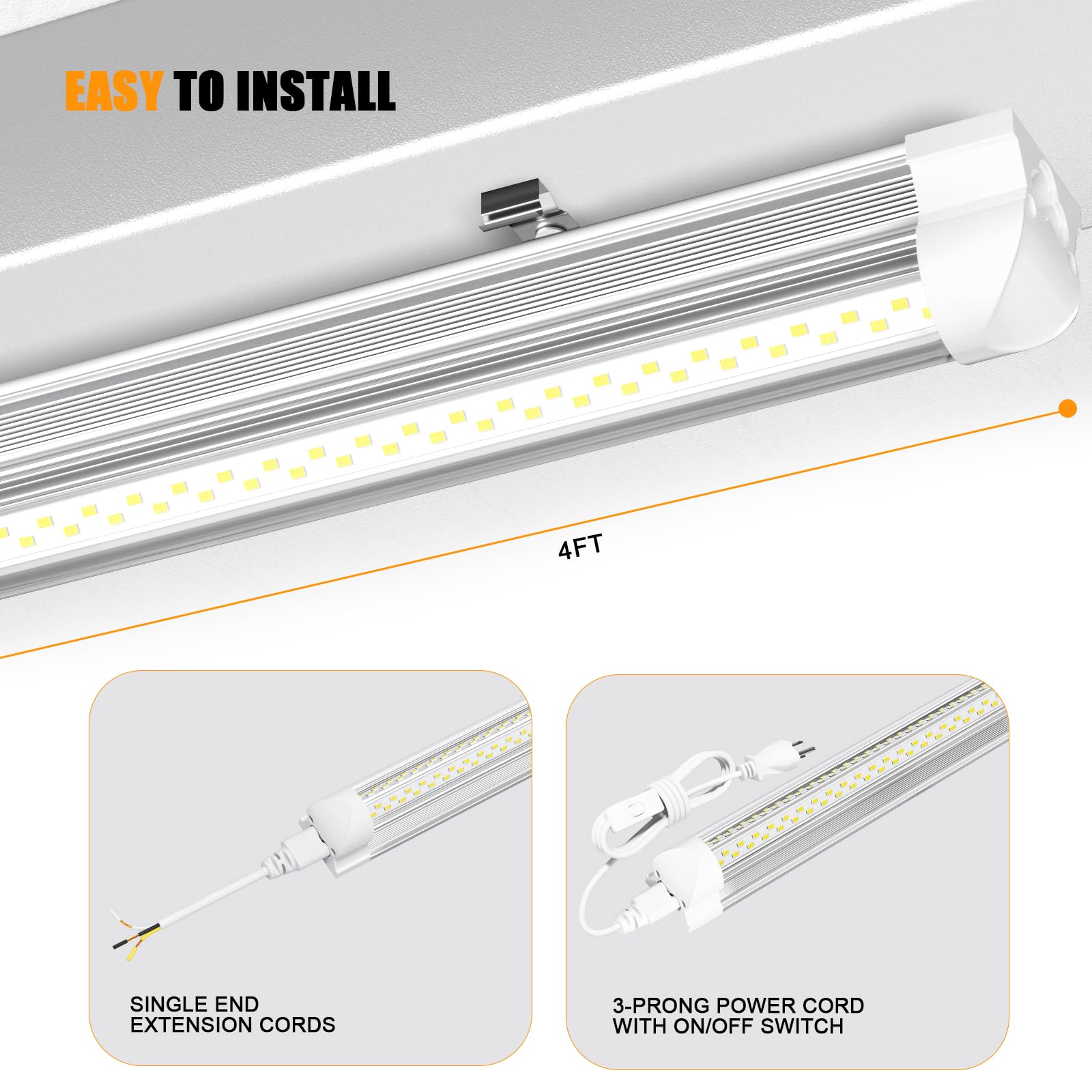 EASY TO INSTALL

4FT

SINGLE END
EXTENSION CORDS

3-PRONG POWER CORD
WITH ON/OFF SWITCH