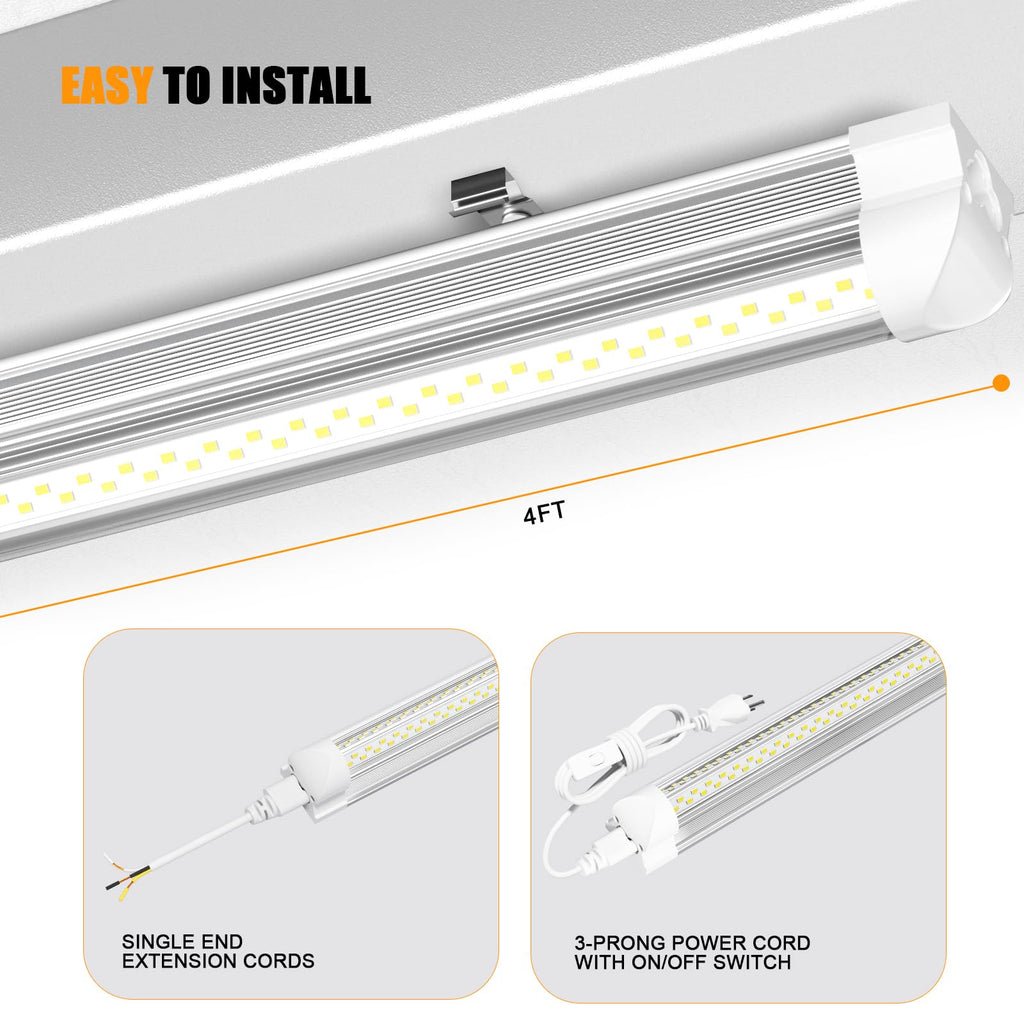 EASY TO INSTALL

4FT

SINGLE END
EXTENSION CORDS

3-PRONG POWER CORD
WITH ON/OFF SWITCH