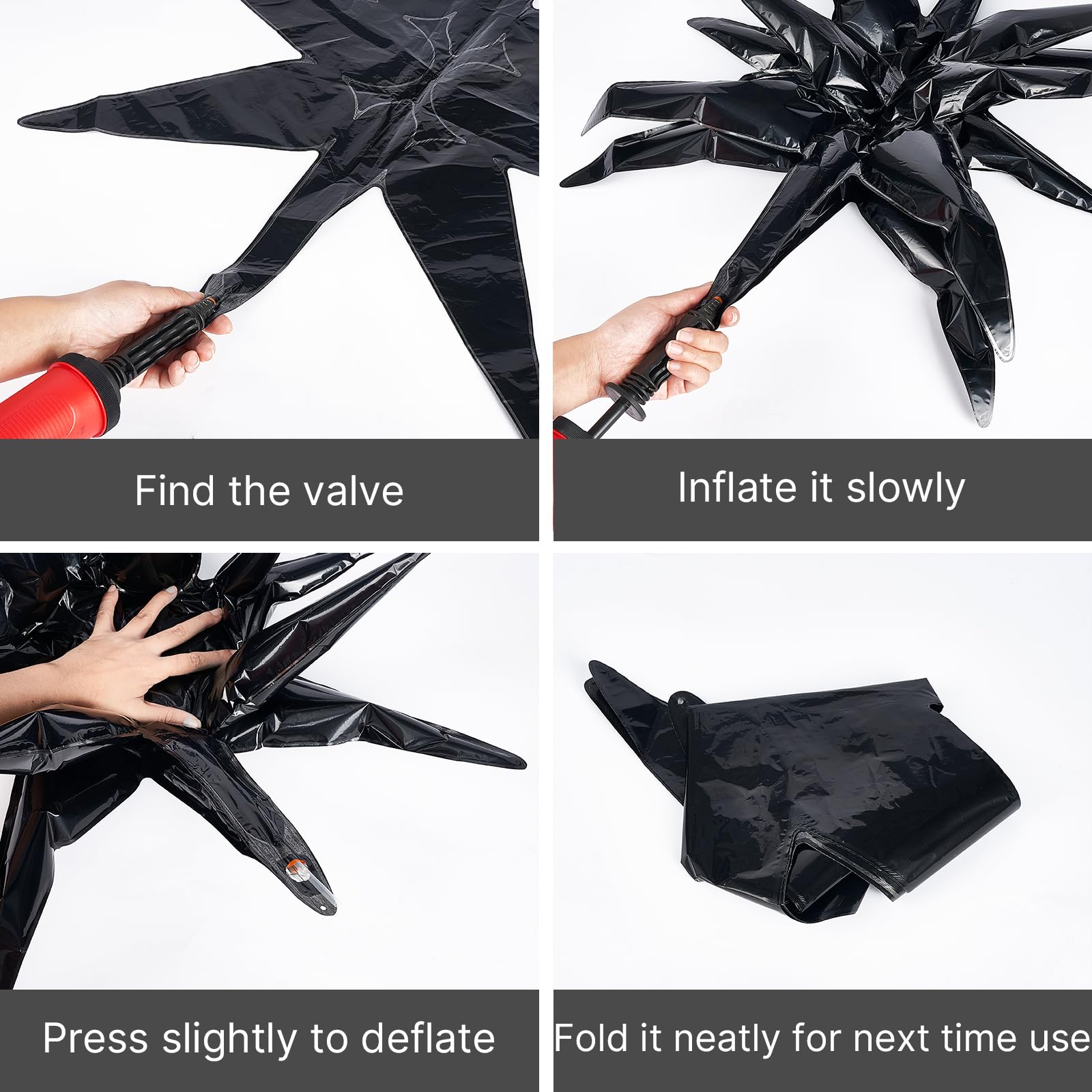 Find the valve

Inflate it slowly

Press slightly to deflate

Fold it neatly for next time use