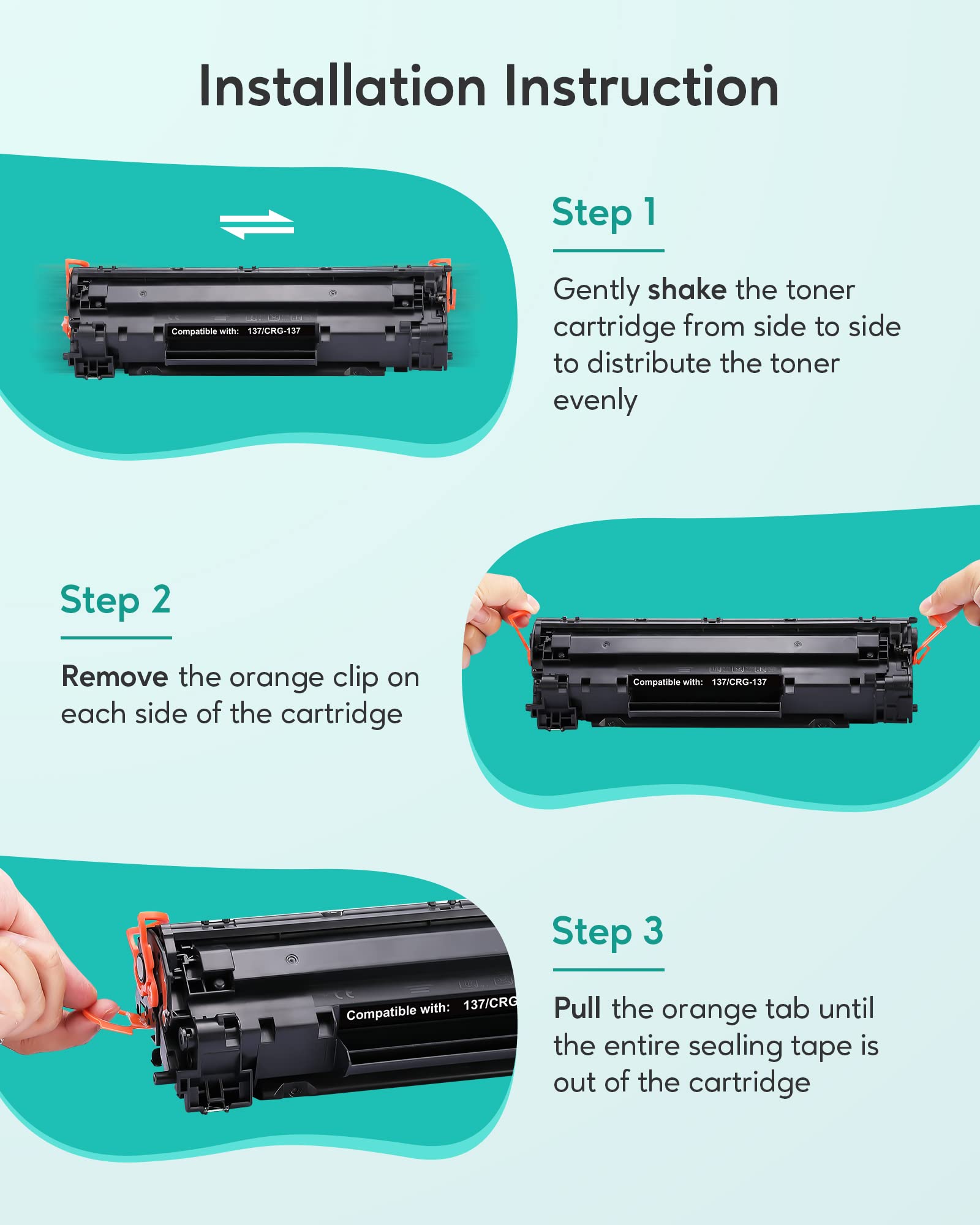 Installation Instruction

Compatible with: 137/CRG-137

Step 1

Gently shake the toner cartridge from side to side to distribute the toner evenly

Step 2

Remove the orange clip on each side of the cartridge

Compatible with: 137/CRG-137

Compatible with: 137/CRG

Step 3

Pull the orange tab until the entire sealing tape is out of the cartridge