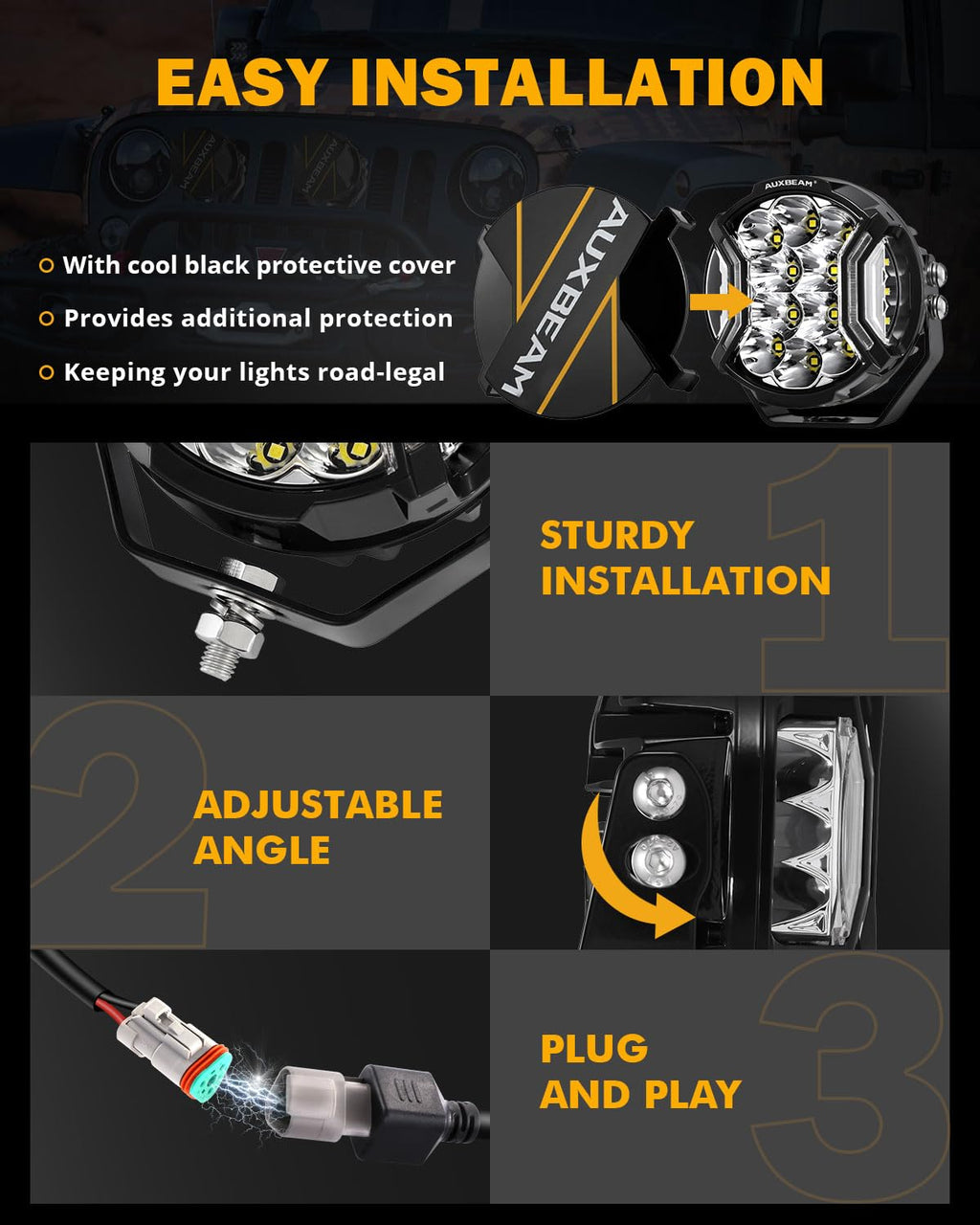 EASY INSTALLATION

With cool black protective cover

Provides additional protection

Keeping your lights road-legal

AUXBEAM

AUXBEAM

1

STURDY INSTALLATION

2

ADJUSTABLE ANGLE

3

PLUG AND PLAY