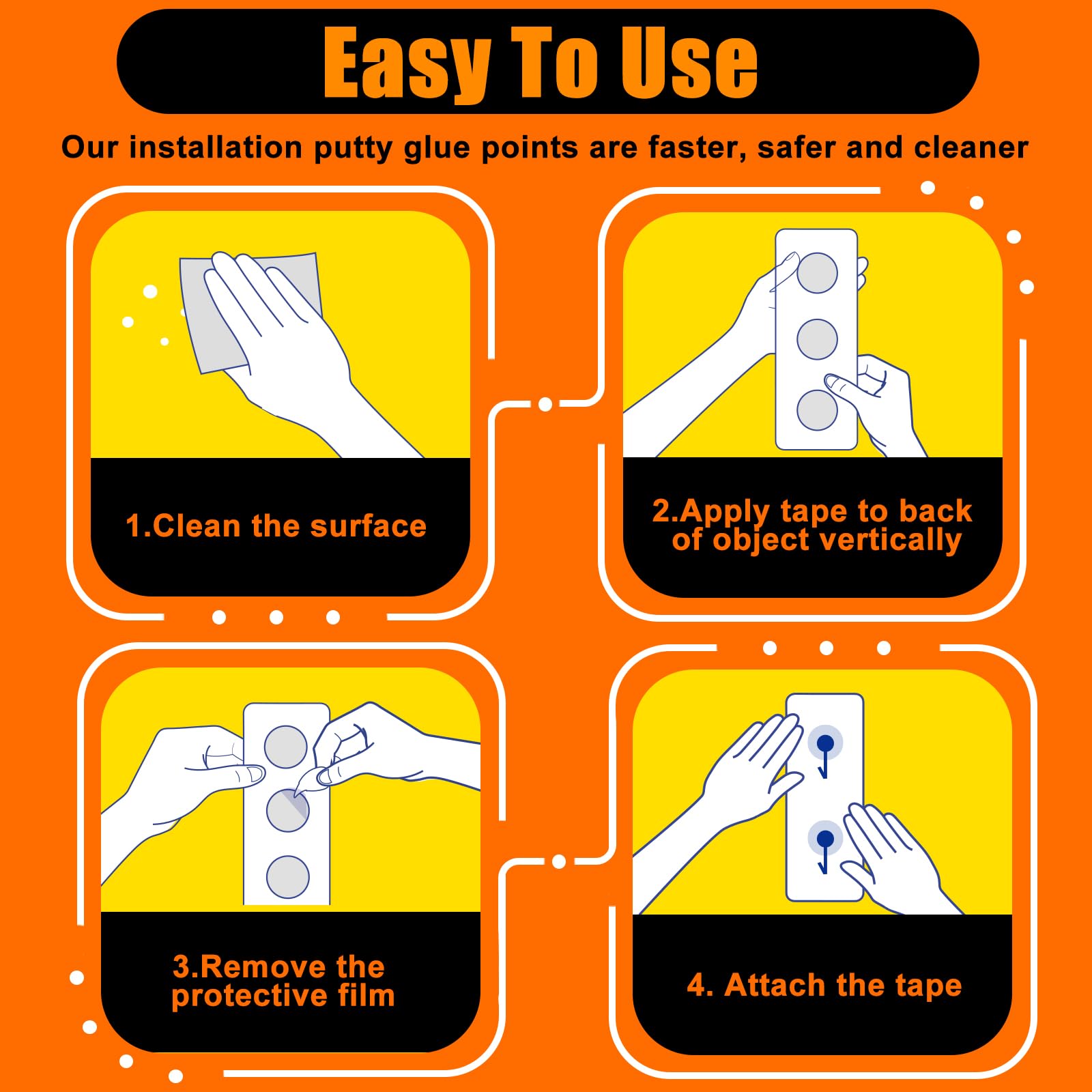 Easy To Use

Our installation putty glue points are faster, safer and cleaner

1.Clean the surface

2.Apply tape to back of object vertically

3.Remove the protective film

4. Attach the tape