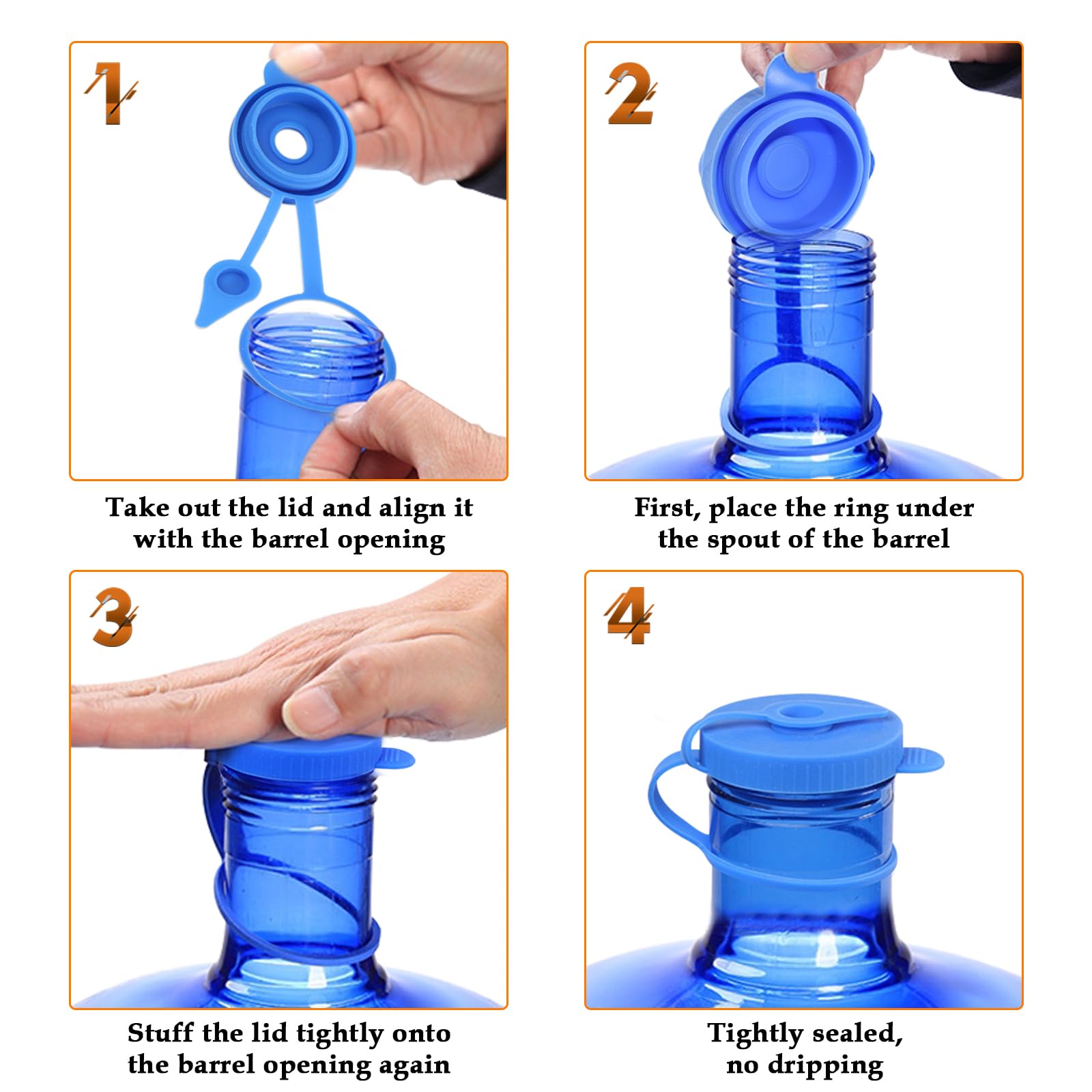 1

Take out the lid and align it with the barrel opening

2

First, place the ring under the spout of the barrel

3

Stuff the lid tightly onto the barrel opening again

4

Tightly sealed, no dripping