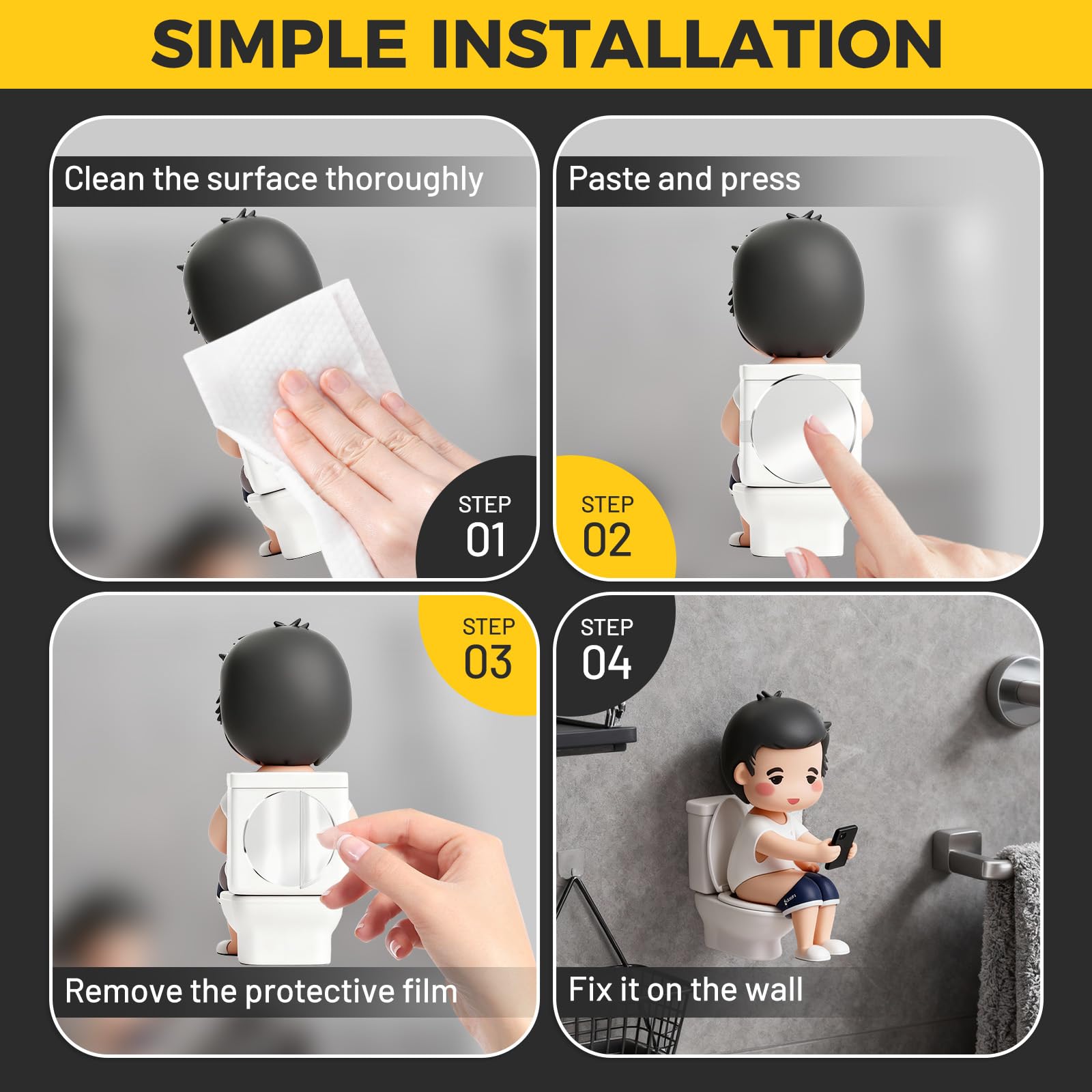 SIMPLE INSTALLATION

Clean the surface thoroughly

STEP 01

Paste and press

STEP 02

STEP 03

Remove the protective film

STEP 04

Fix it on the wall