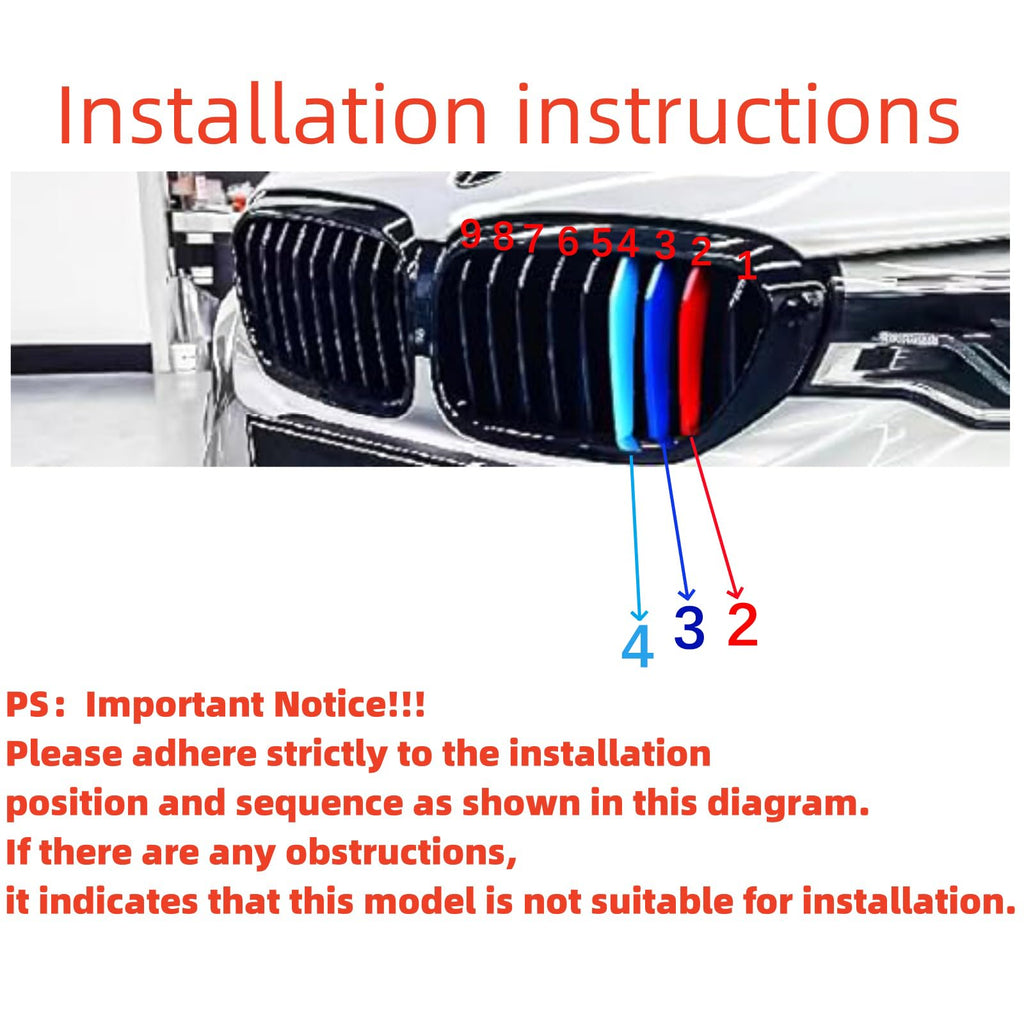 Installation instructions

9 8 7 6 5 4 3 2 1

4 3 2

PS： Important Notice!!!
Please adhere strictly to the installation position and sequence as shown in this diagram.
If there are any obstructions,
it indicates that this model is not suitable for installation.