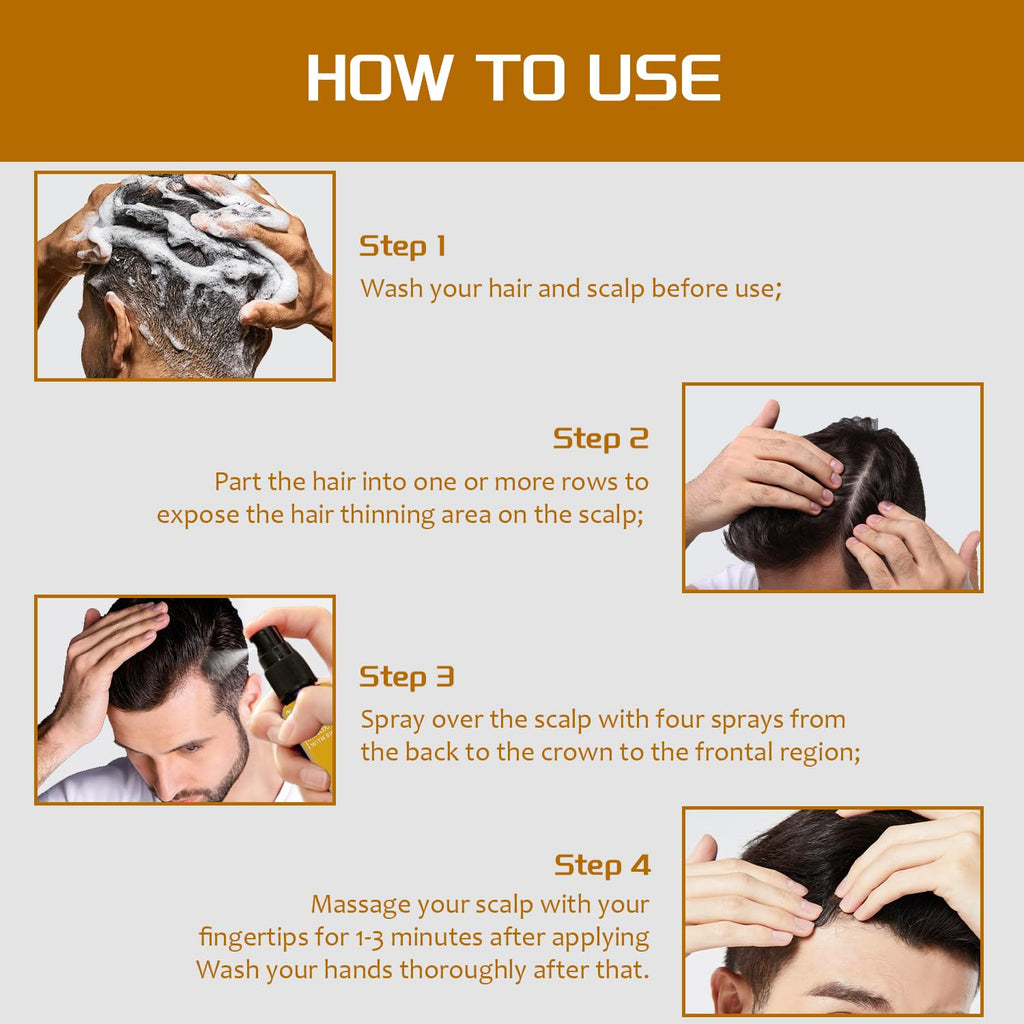 HOW TO USE

Step 1
Wash your hair and scalp before use;

Step 2
Part the hair into one or more rows to expose the hair thinning area on the scalp;

Step 3
Spray over the scalp with four sprays from the back to the crown to the frontal region;

Step 4
Massage your scalp with your fingertips for 1-3 minutes after applying
Wash your hands thoroughly after that.