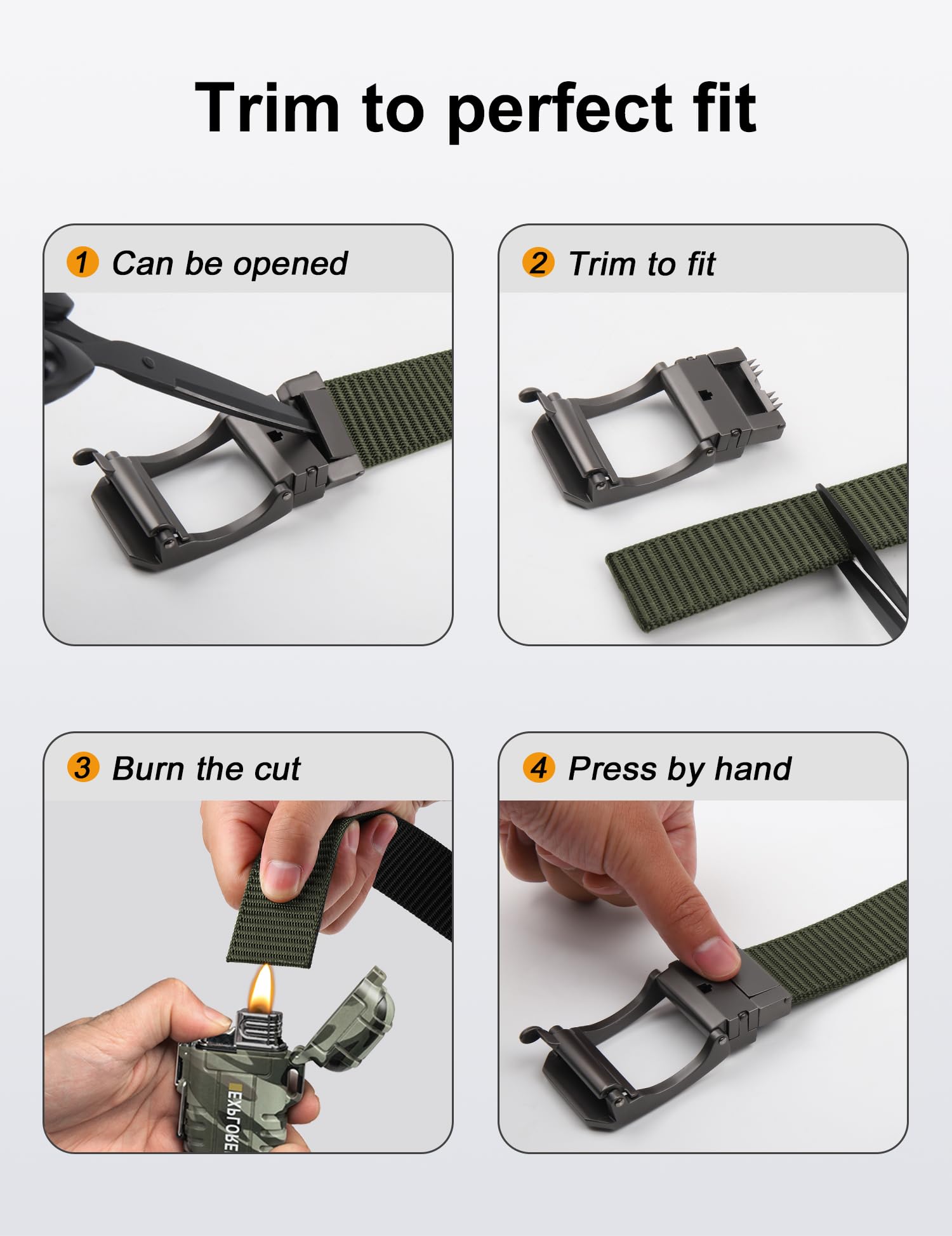 Trim to perfect fit

1 Can be opened

2 Trim to fit

3 Burn the cut

EXPLORE

4 Press by hand