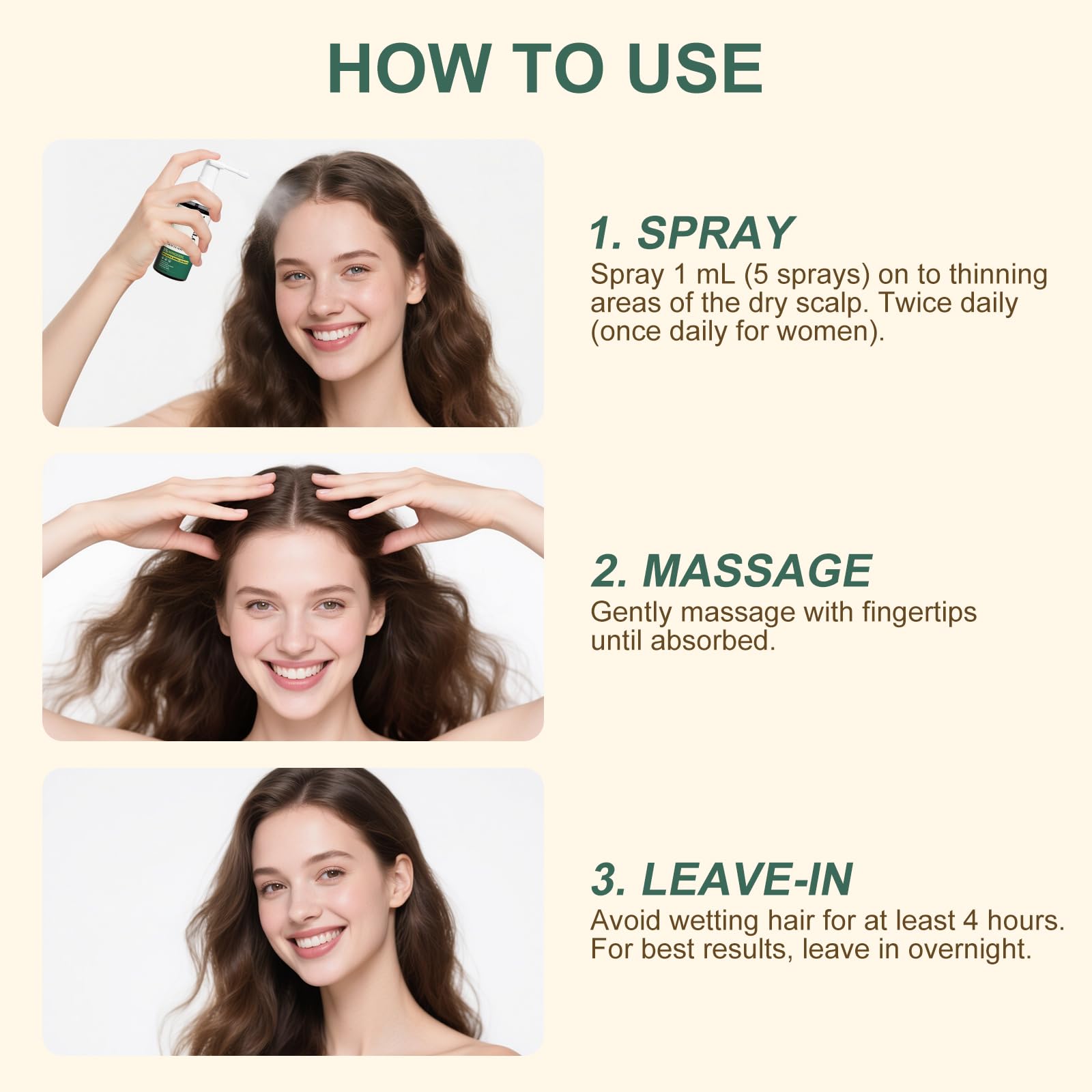 HOW TO USE

1. SPRAY
Spray 1 mL (5 sprays) on to thinning areas of the dry scalp. Twice daily (once daily for women).

2. MASSAGE
Gently massage with fingertips until absorbed.

3. LEAVE-IN
Avoid wetting hair for at least 4 hours. For best results, leave in overnight.