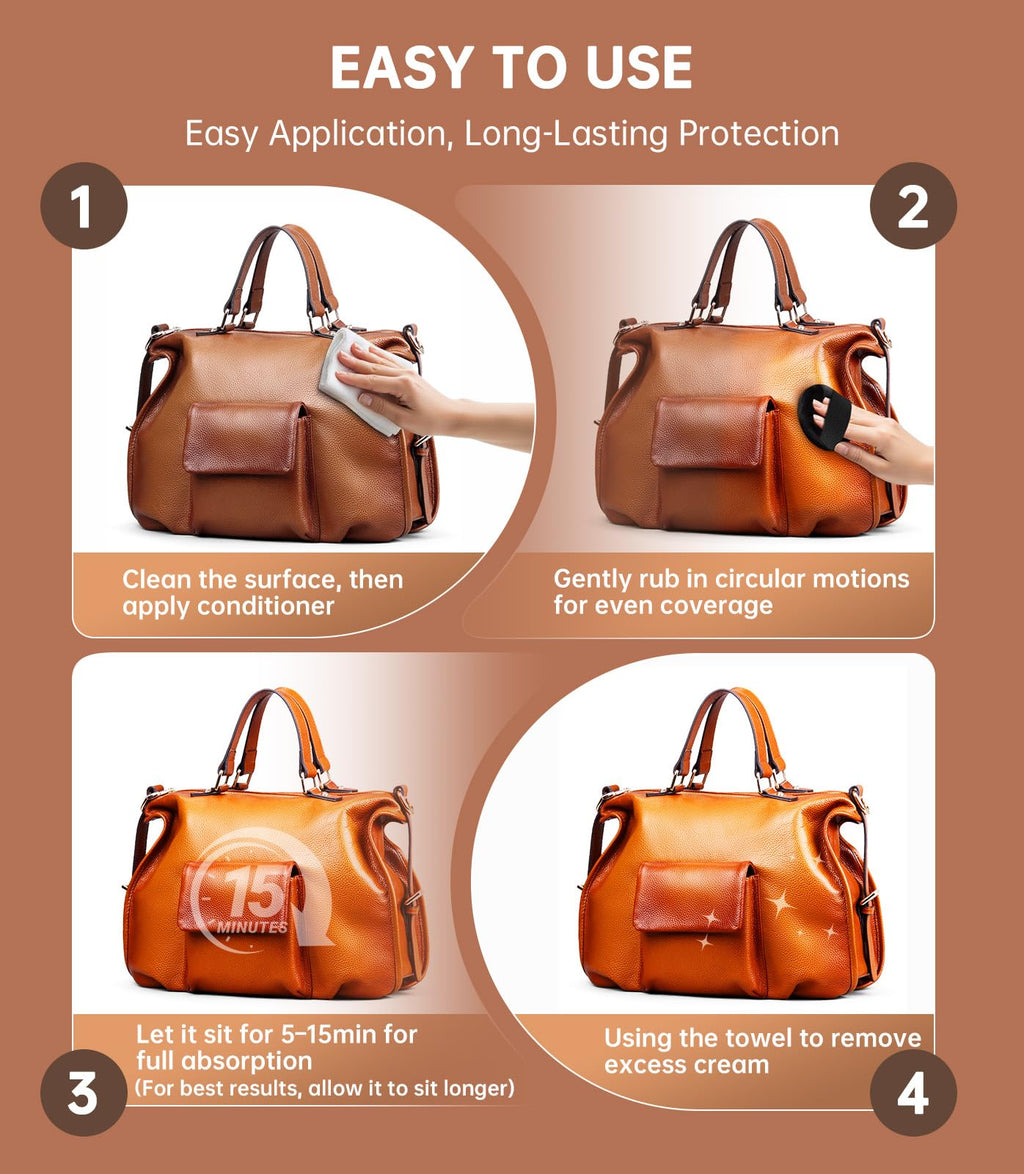 EASY TO USE

Easy Application, Long-Lasting Protection

1

Clean the surface, then apply conditioner

2

Gently rub in circular motions for even coverage

15 MINUTES

Let it sit for 5–15min for full absorption
(For best results, allow it to sit longer)

3

Using the towel to remove excess cream

4