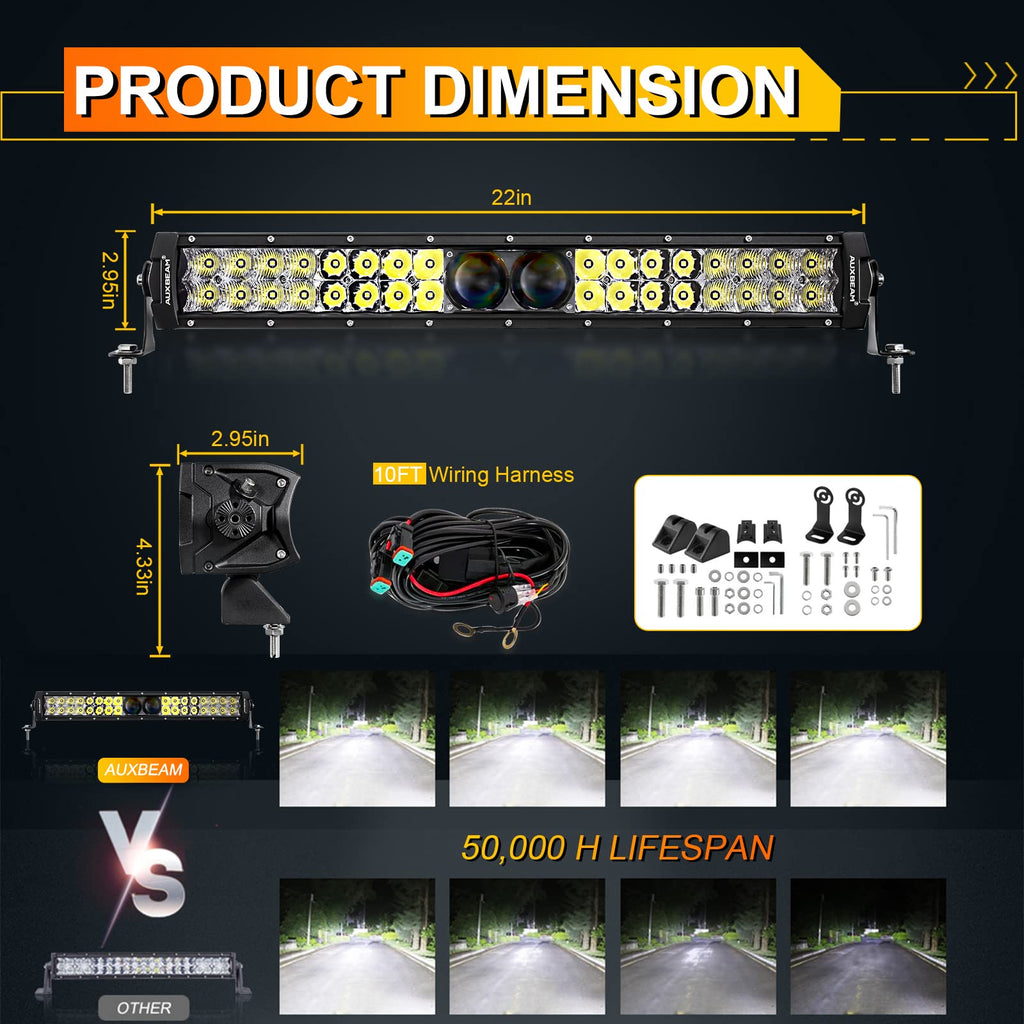 PRODUCT DIMENSION

22in

2.95in

AUXBEAM

AUXBEAM

2.95in

4.33in

10FT Wiring Harness

AUXBEAM

VS

50,000 H LIFESPAN

OTHER