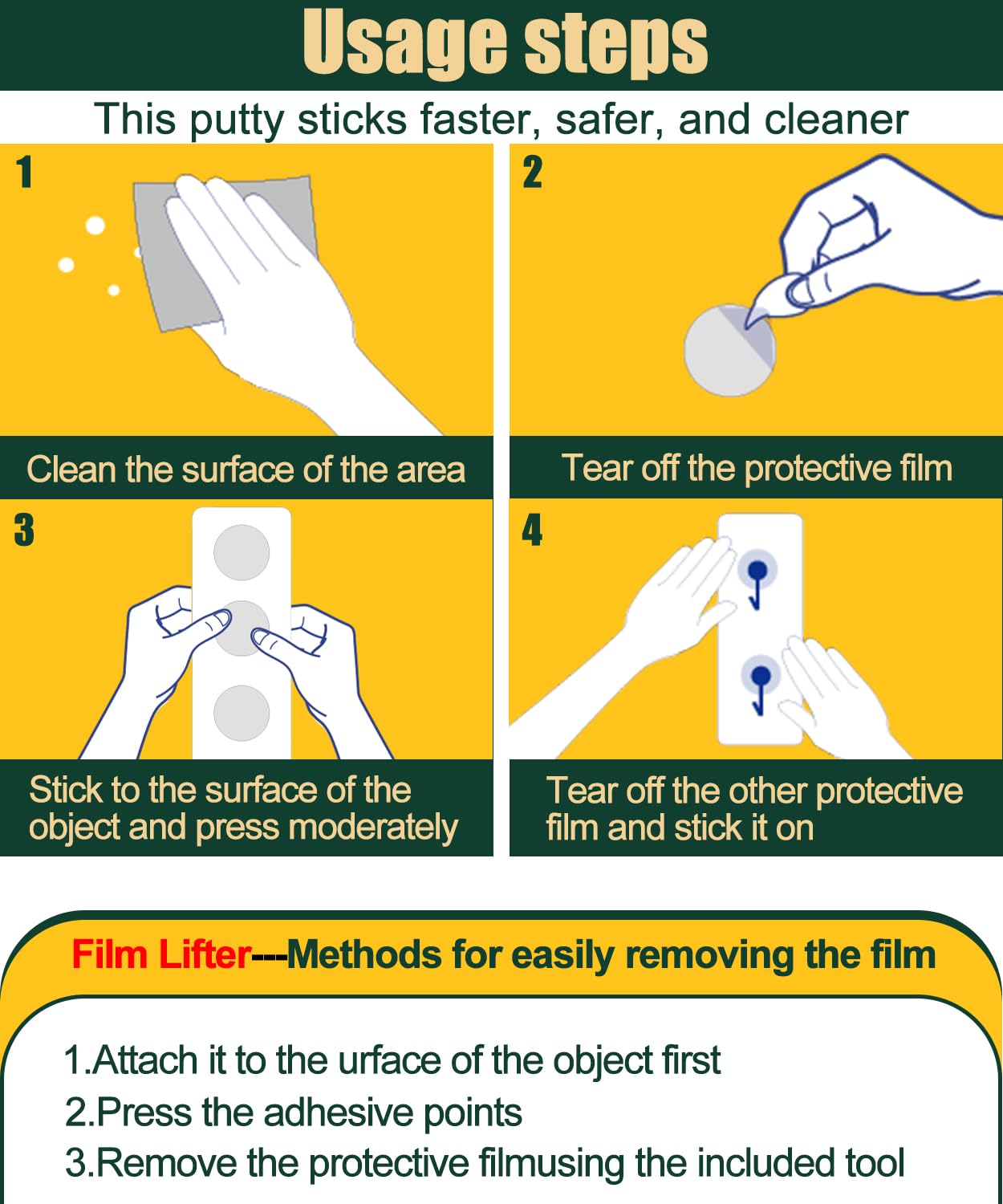 Usage steps

This putty sticks faster, safer, and cleaner

1

Clean the surface of the area

2

Tear off the protective film

3

Stick to the surface of the object and press moderately

4

Tear off the other protective film and stick it on

Film Lifter---Methods for easily removing the film

1.Attach it to the urface of the object first
2.Press the adhesive points
3.Remove the protective filmusing the included tool