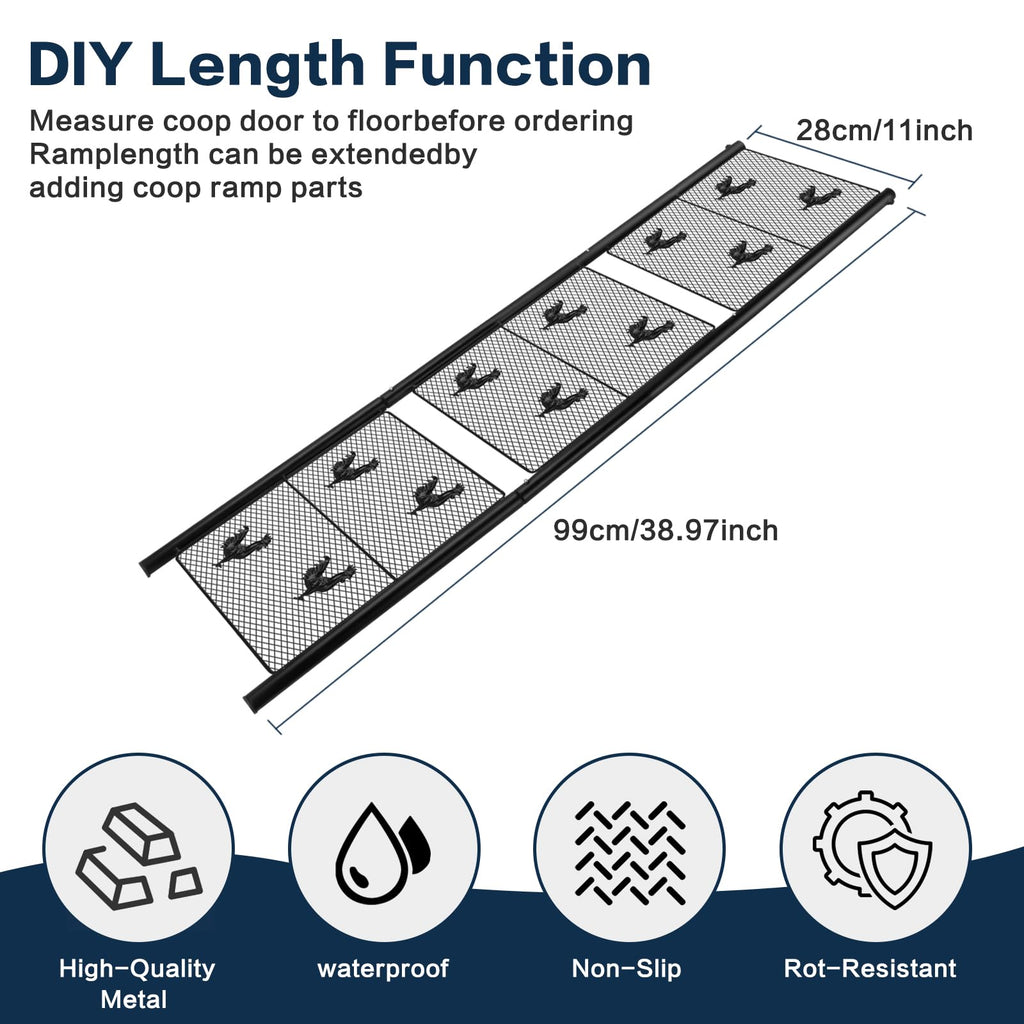 DIY Length Function

Measure coop door to floorbefore ordering
Ramplength can be extendedby
adding coop ramp parts

28cm/11inch

99cm/38.97inch

High-Quality Metal

waterproof

Non-Slip

Rot-Resistant